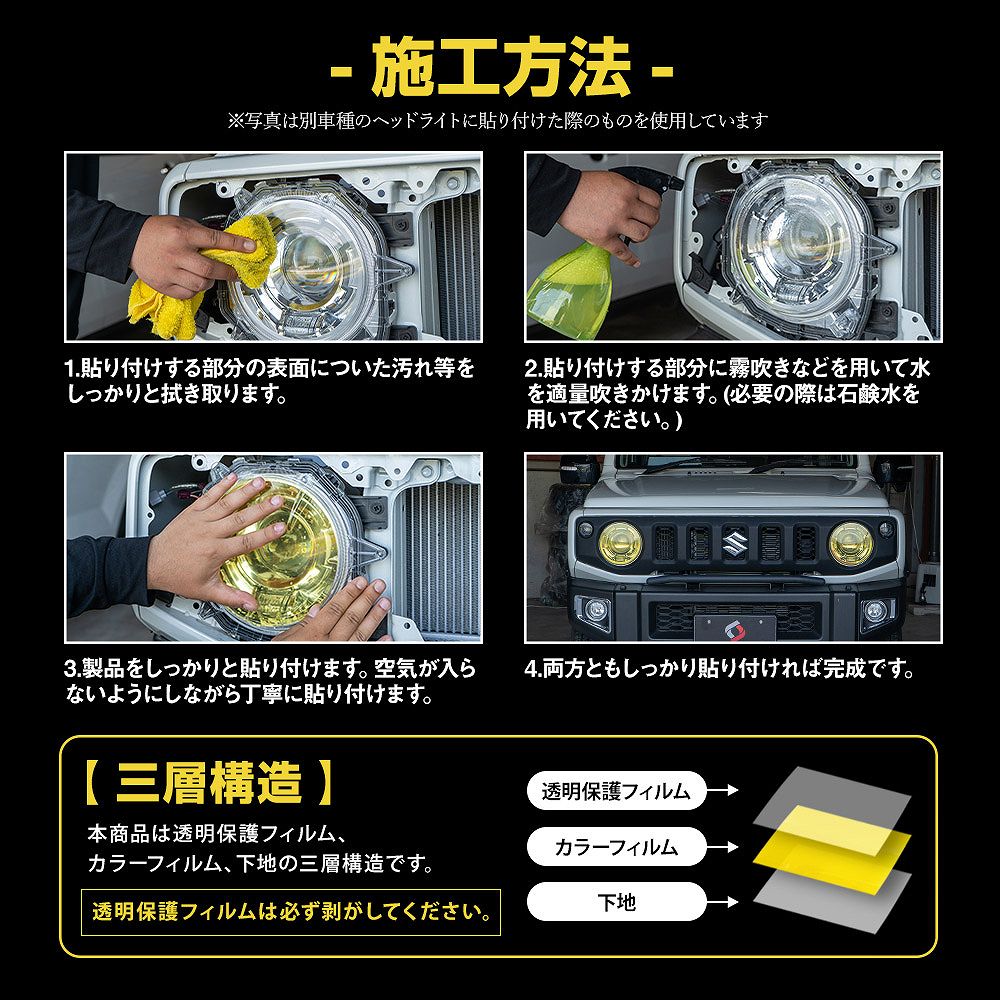 - 施工方法 -

※写真は別車種のヘッドライトに貼り付けた際のものを使用しています

1.貼り付けする部分の表面についた汚れ等をしっかりと拭き取ります。

2.貼り付けする部分に霧吹きなどを用いて水を適量吹きかけます。(必要の際は石鹸水を用いてください。)

3.製品をしっかりと貼り付けます。空気が入らないようにしながら丁寧に貼り付けます。

4.両方ともしっかり貼り付ければ完成です。

【 三層構造 】

本商品は透明保護フィルム、カラーフィルム、下地の三層構造です。

透明保護フィルムは必ず剥がしてください。

透明保護フィルム

カラーフィルム

下地