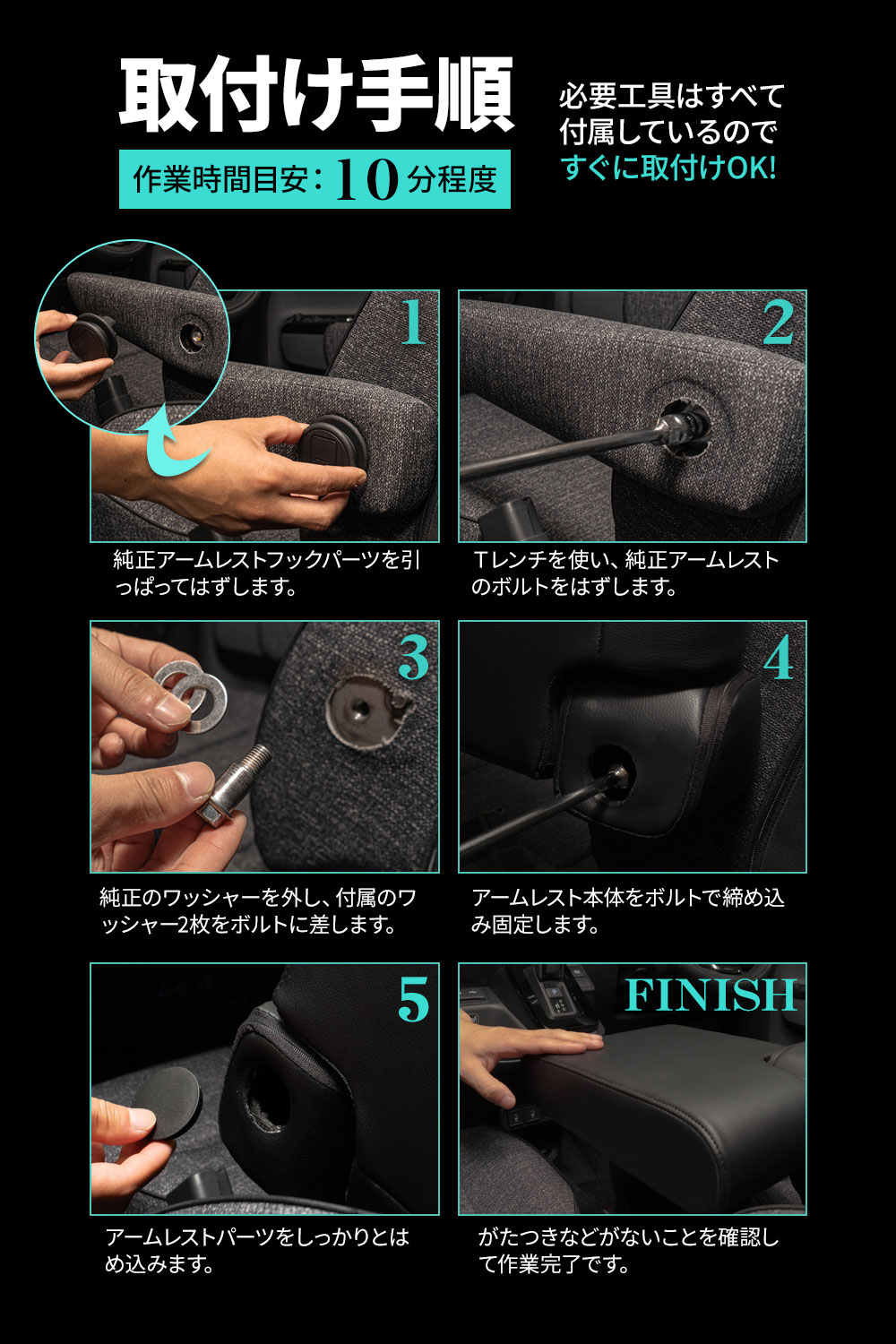 取付け手順

作業時間目安：10分程度

必要工具はすべて付属しているのですぐに取付けOK!

1

純正アームレストフックパーツを引っぱってはずします。

2

Tレンチを使い、純正アームレストのボルトをはずします。

3

純正のワッシャーを外し、付属のワッシャー2枚をボルトに差します。

4

アームレスト本体をボルトで締め込み固定します。

5

アームレストパーツをしっかりとはめ込みます。

FINISH

がたつきなどがないことを確認して作業完了です。