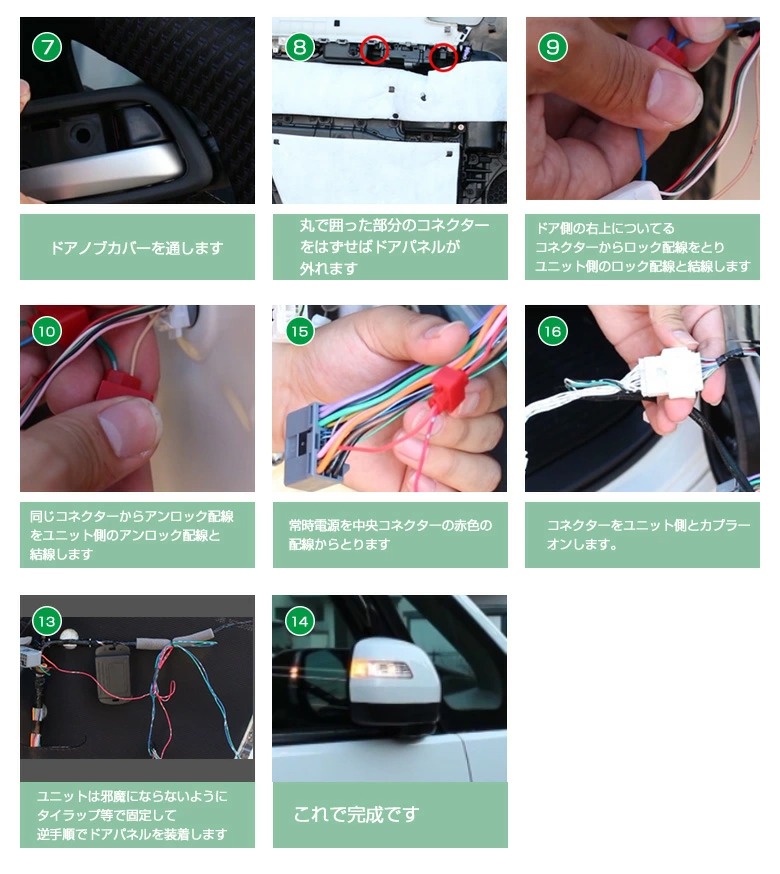 7

ドアノブカバーを通します

8

丸で囲った部分のコネクターをはずせばドアパネルが外れます

9

ドア側の右上についてるコネクターからロック配線をとりユニット側のロック配線と結線します

10

同じコネクターからアンロック配線をユニット側のアンロック配線と結線します

15

常時電源を中央コネクターの赤色の配線からとります

16

コネクターをユニット側とカプラーオンします。

13

ユニットは邪魔にならないようにタイラップ等で固定して逆手順でドアパネルを装着します

14

これで完成です