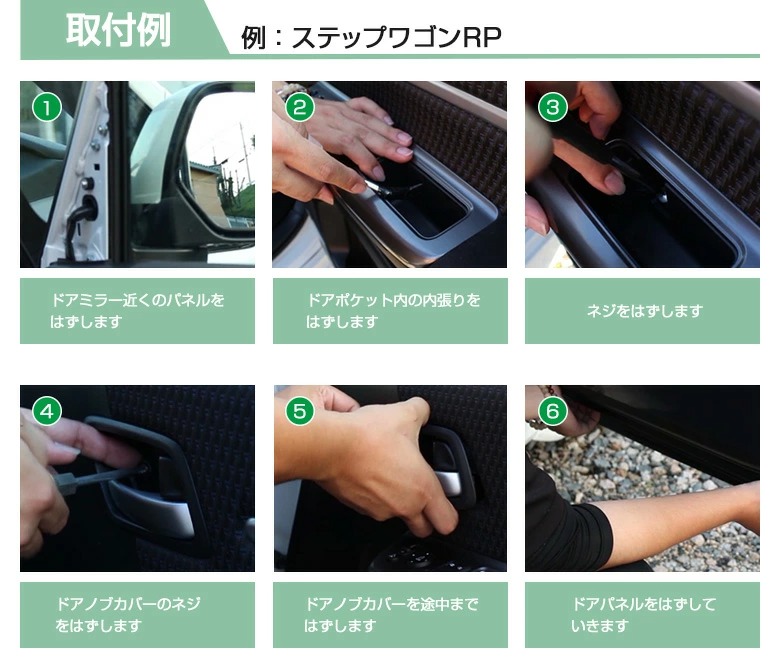 取付例

例：ステップワゴンRP

1

ドアミラー近くのパネルをはずします

2

ドアポケット内の内張りをはずします

3

ネジをはずします

4

ドアノブカバーのネジをはずします

5

ドアノブカバーを途中まではずします

6

ドアパネルをはずしていきます