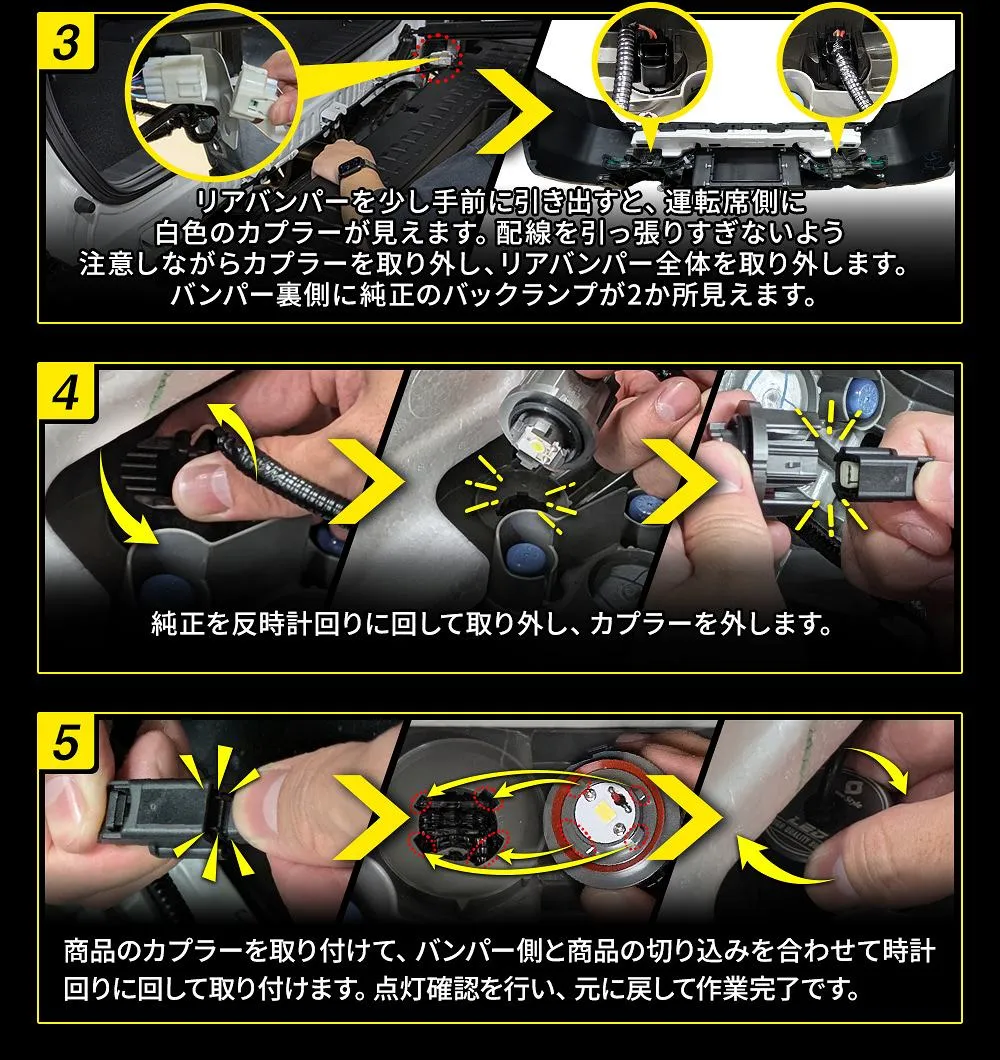 3

リアバンパーを少し手前に引き出すと、運転席側に白色のカプラーが見えます。配線を引っ張りすぎないよう注意しながらカプラーを取り外し、リアバンパー全体を取り外します。バンパー裏側に純正のバックランプが2か所見えます。

4

純正を反時計回りに回して取り外し、カプラーを外します。

5

商品のカプラーを取り付けて、バンパー側と商品の切り込みを合わせて時計回りに回して取り付けます。点灯確認を行い、元に戻して作業完了です。