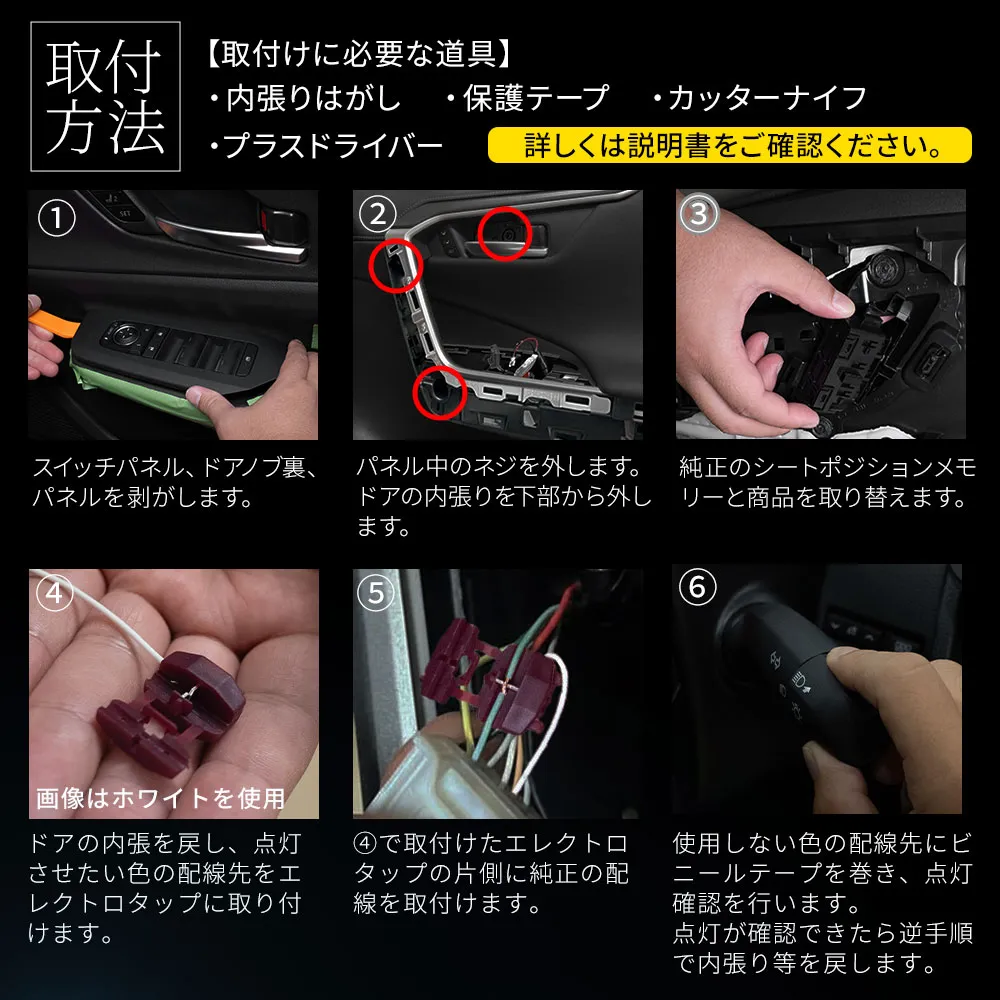 取付方法

【取付けに必要な道具】
・内張りはがし　・保護テープ　・カッターナイフ
・プラスドライバー

詳しくは説明書をご確認ください。

①

スイッチパネル、ドアノブ裏、パネルを剥がします。

②

パネル中のネジを外します。ドアの内張りを下部から外します。

③

純正のシートポジションメモリーと商品を取り替えます。

④

画像はホワイトを使用

ドアの内張を戻し、点灯させたい色の配線先をエレクトロタップに取り付けます。

⑤

④で取付けたエレクトロタップの片側に純正の配線を取付けます。

⑥

使用しない色の配線先にビニールテープを巻き、点灯確認を行います。
点灯が確認できたら逆手順で内張り等を戻します。