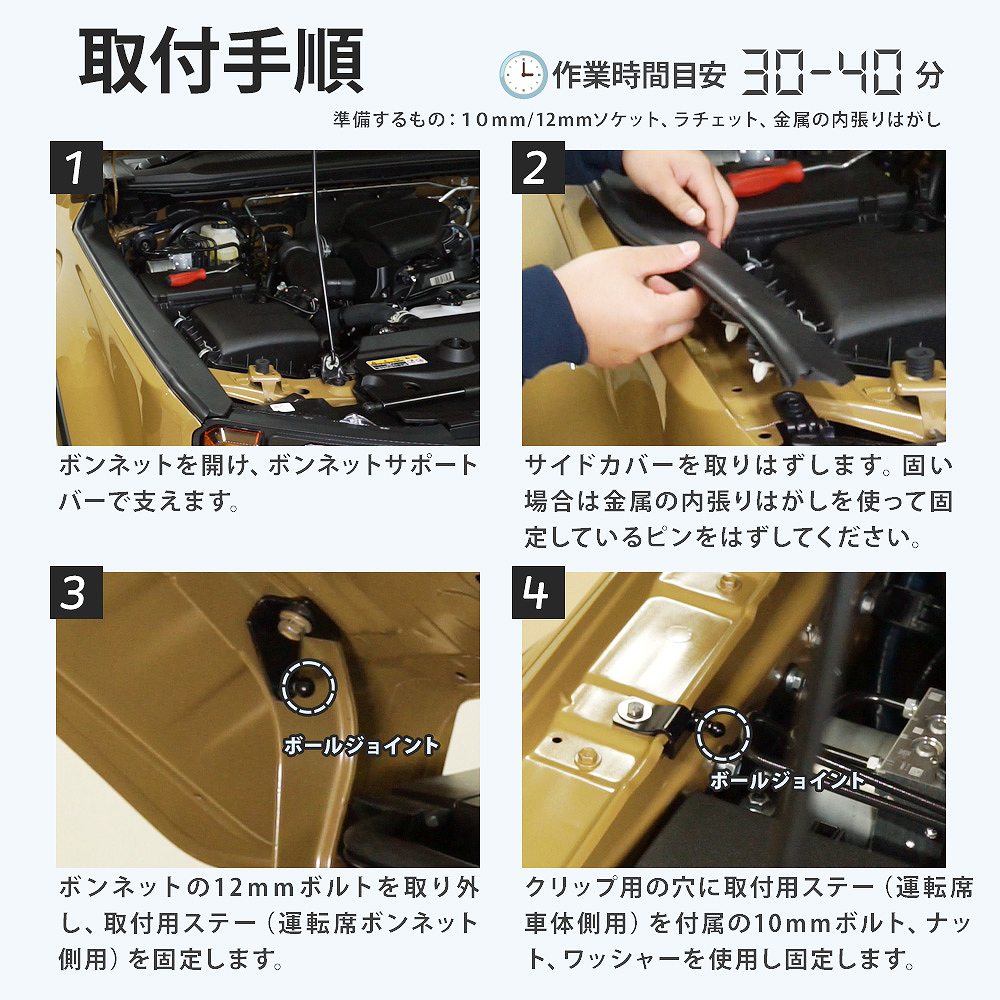 取付手順

作業時間目安 30-40 分

準備するもの：10mm/12mmソケット、ラチェット、金属の内張りはがし

1

ボンネットを開け、ボンネットサポートバーで支えます。

2

サイドカバーを取りはずします。固い場合は金属の内張りはがしを使って固定しているピンをはずしてください。

3

ボールジョイント

ボンネットの12mmボルトを取り外し、取付用ステー（運転席ボンネット側用）を固定します。

4

ボールジョイント

クリップ用の穴に取付用ステー（運転席車体側用）を付属の10mmボルト、ナット、ワッシャーを使用し固定します。