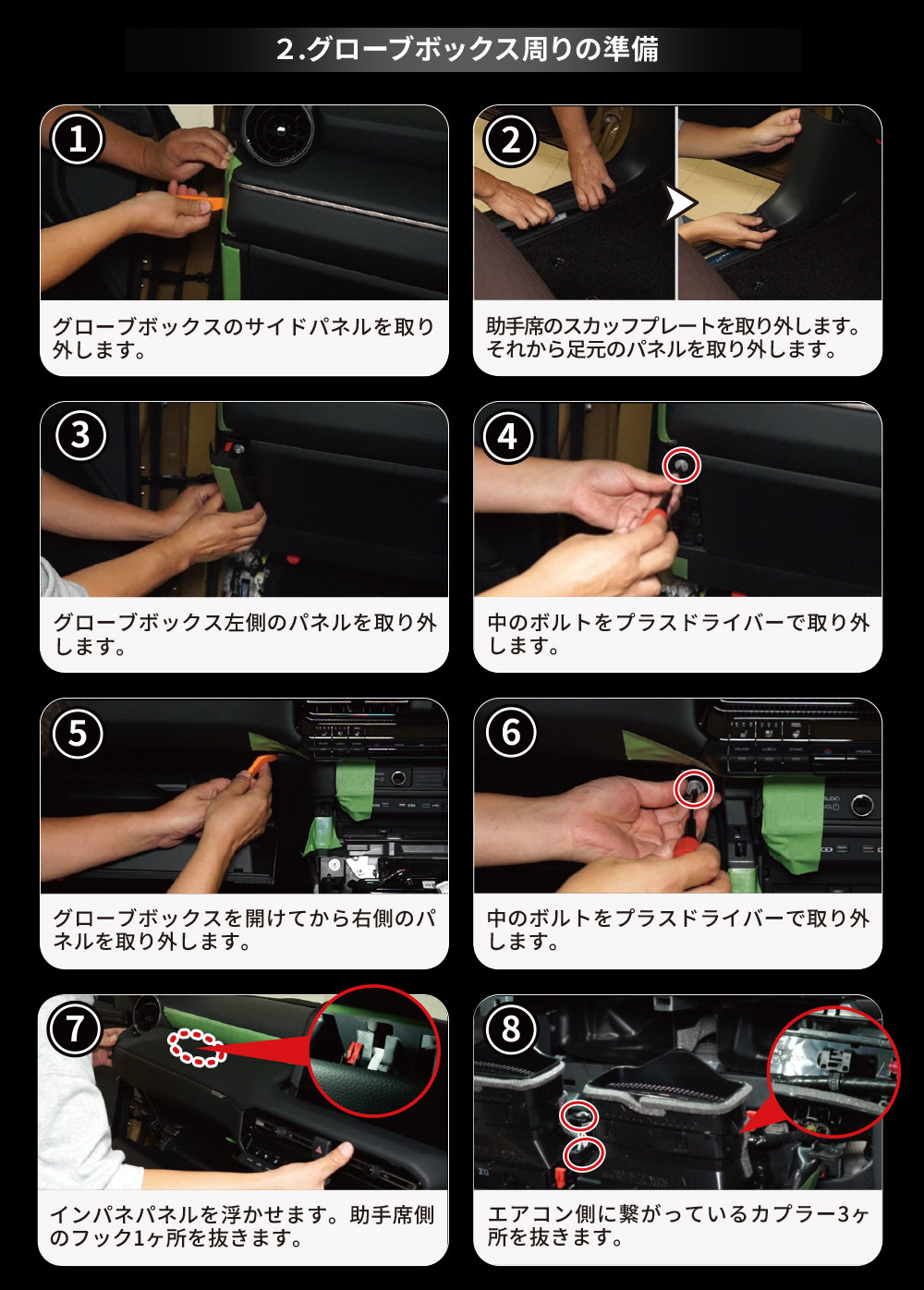 2.グローブボックス周りの準備

1

グローブボックスのサイドパネルを取り外します。

2

助手席のスカッフプレートを取り外します。それから足元のパネルを取り外します。

3

グローブボックス左側のパネルを取り外します。

4

中のボルトをプラスドライバーで取り外します。

5

グローブボックスを開けてから右側のパネルを取り外します。

6

中のボルトをプラスドライバーで取り外します。

7

インパネパネルを浮かせます。助手席側のフック1ヶ所を抜きます。

8

エアコン側に繋がっているカプラー3ヶ所を抜きます。