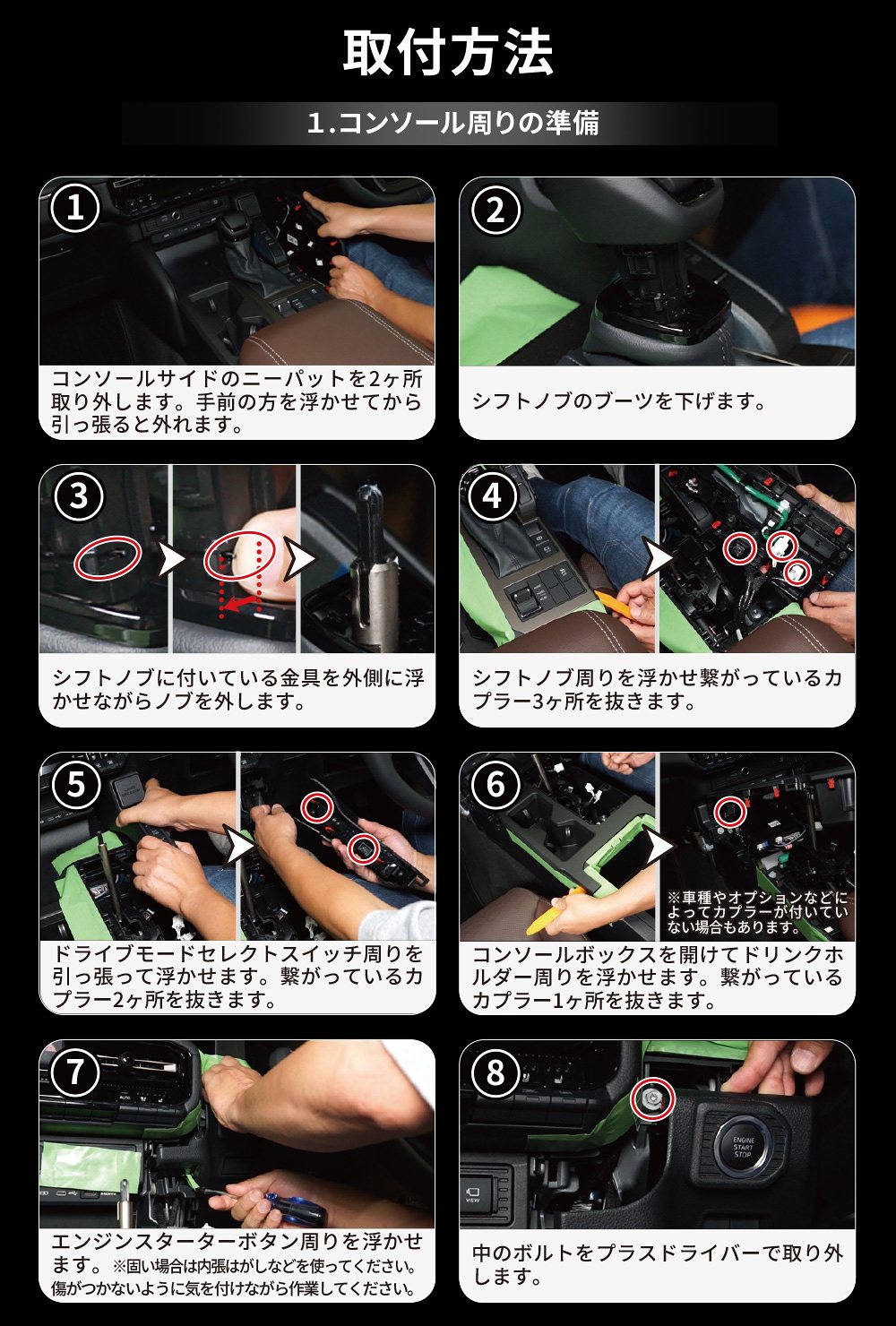 取付方法

1.コンソール周りの準備

①

コンソールサイドのニーパットを2ヶ所取り外します。手前の方を浮かせてから引っ張ると外れます。

②

シフトノブのブーツを下げます。

③

シフトノブに付いている金具を外側に浮かせながらノブを外します。

④

シフトノブ周りを浮かせ繋がっているカプラー3ヶ所を抜きます。

⑤

ドライブモードセレクトスイッチ周りを引っ張って浮かせます。繋がっているカプラー2ヶ所を抜きます。

⑥

※車種やオプションなどによってカプラーが付いていない場合もあります。

コンソールボックスを開けてドリンクホルダー周りを浮かせます。繋がっているカプラー1ヶ所を抜きます。

⑦

エンジンスターターボタン周りを浮かせます。※固い場合は内張はがしなどを使ってください。傷がつかないように気を付けながら作業してください。

⑧

ENGINE START STOP

VIEW

中のボルトをプラスドライバーで取り外します。