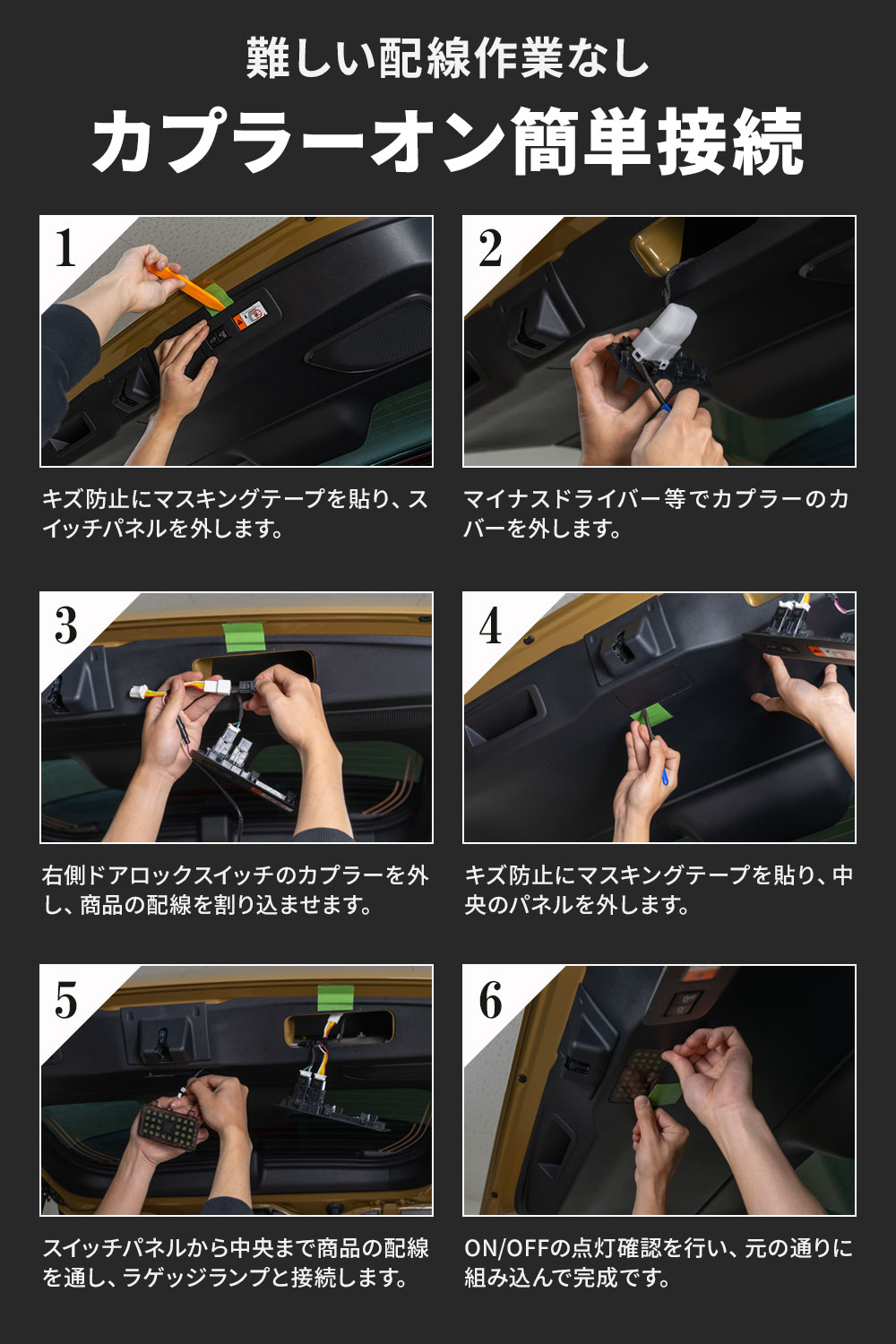 難しい配線作業なし

カプラーオン簡単接続

1

キズ防止にマスキングテープを貼り、スイッチパネルを外します。

2

マイナスドライバー等でカプラーのカバーを外します。

3

右側ドアロックスイッチのカプラーを外し、商品の配線を割り込ませます。

4

キズ防止にマスキングテープを貼り、中央のパネルを外します。

5

スイッチパネルから中央まで商品の配線を通し、ラゲッジランプと接続します。

6

ON/OFFの点灯確認を行い、元の通りに組み込んで完成です。