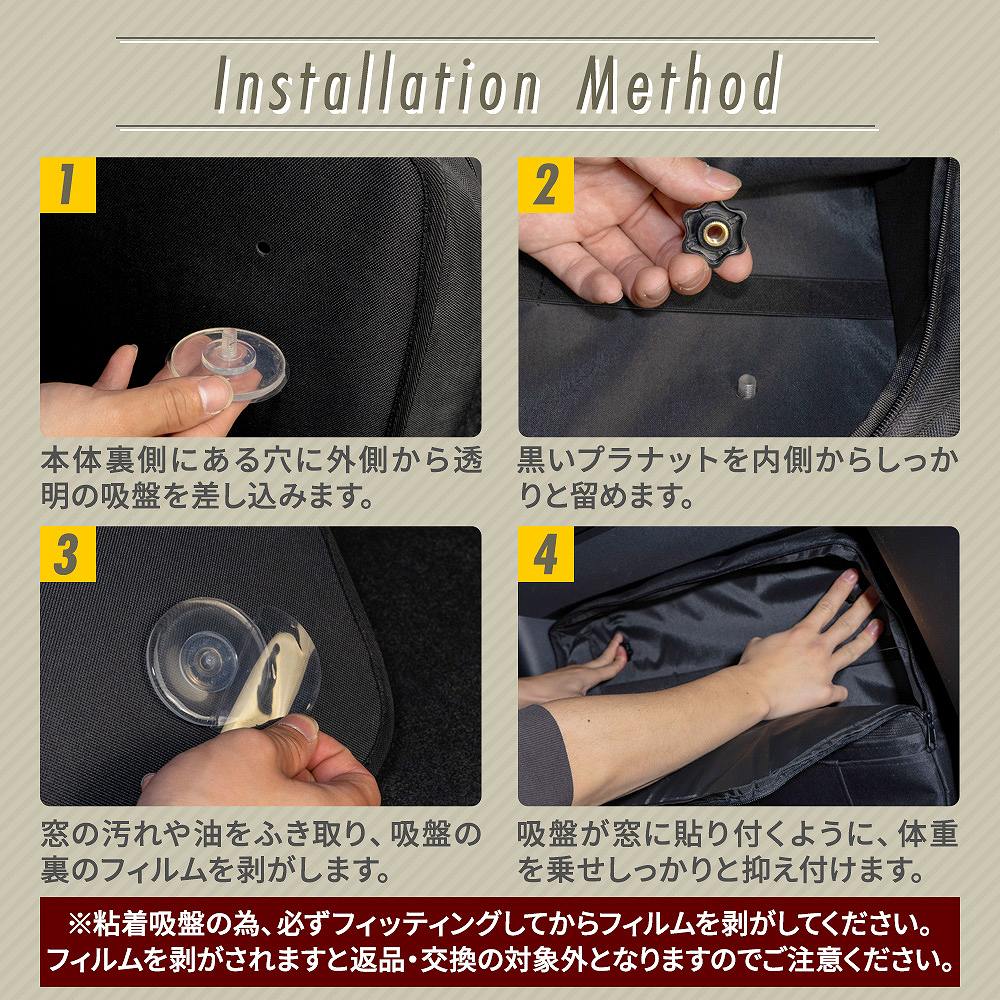 Installation Method

1

本体裏側にある穴に外側から透明の吸盤を差し込みます。

2

黒いプラナットを内側からしっかりと留めます。

3

窓の汚れや油をふき取り、吸盤の裏のフィルムを剥がします。

4

吸盤が窓に貼り付くように、体重を乗せしっかりと抑え付けます。

※粘着吸盤の為、必ずフィッティングしてからフィルムを剥がしてください。
フィルムを剥がされますと返品・交換の対象外となりますのでご注意ください。