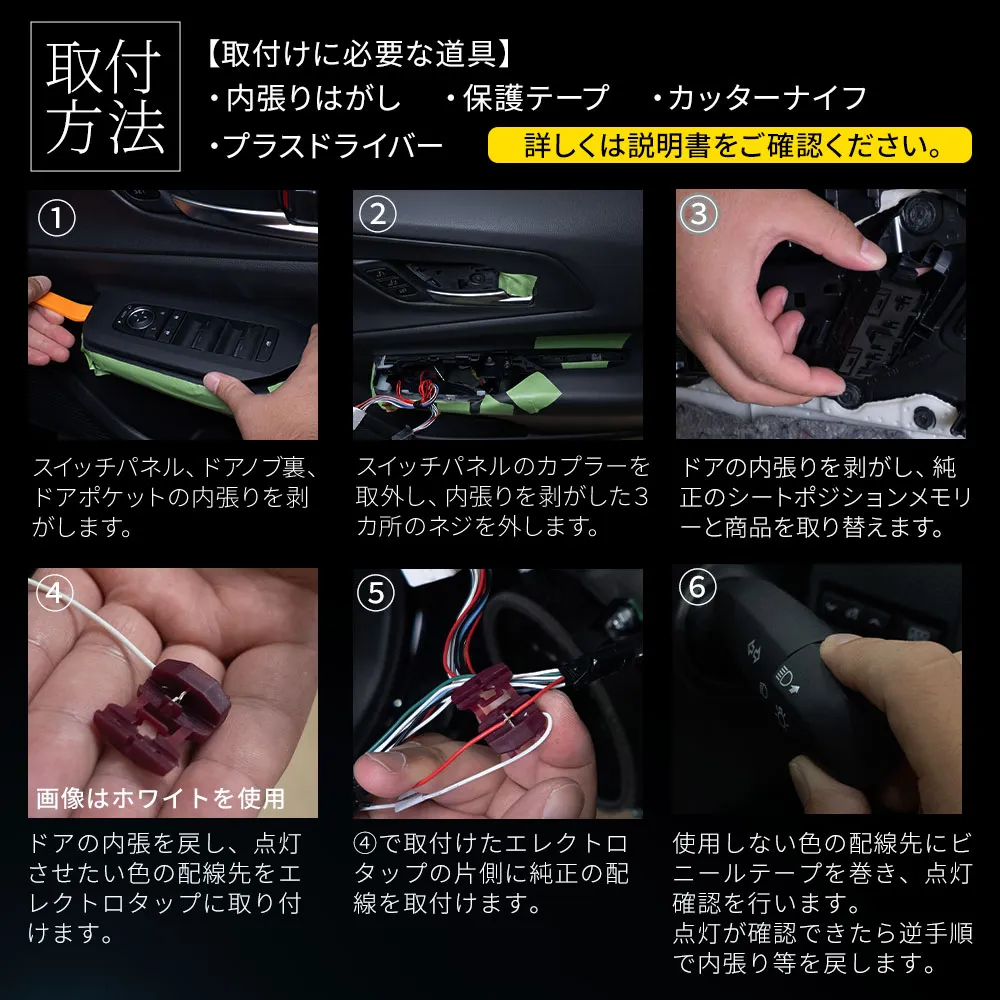 取付方法

【取付けに必要な道具】
・内張りはがし　・保護テープ　・カッターナイフ
・プラスドライバー

詳しくは説明書をご確認ください。

①
スイッチパネル、ドアノブ裏、ドアポケットの内張りを剥がします。

②
スイッチパネルのカプラーを取外し、内張りを剥がした3カ所のネジを外します。

③
ドアの内張りを剥がし、純正のシートポジションメモリーと商品を取り替えます。

④
画像はホワイトを使用
ドアの内張を戻し、点灯させたい色の配線先をエレクトロタップに取り付けます。

⑤
④で取付けたエレクトロタップの片側に純正の配線を取付けます。

⑥
使用しない色の配線先にビニールテープを巻き、点灯確認を行います。
点灯が確認できたら逆手順で内張り等を戻します。