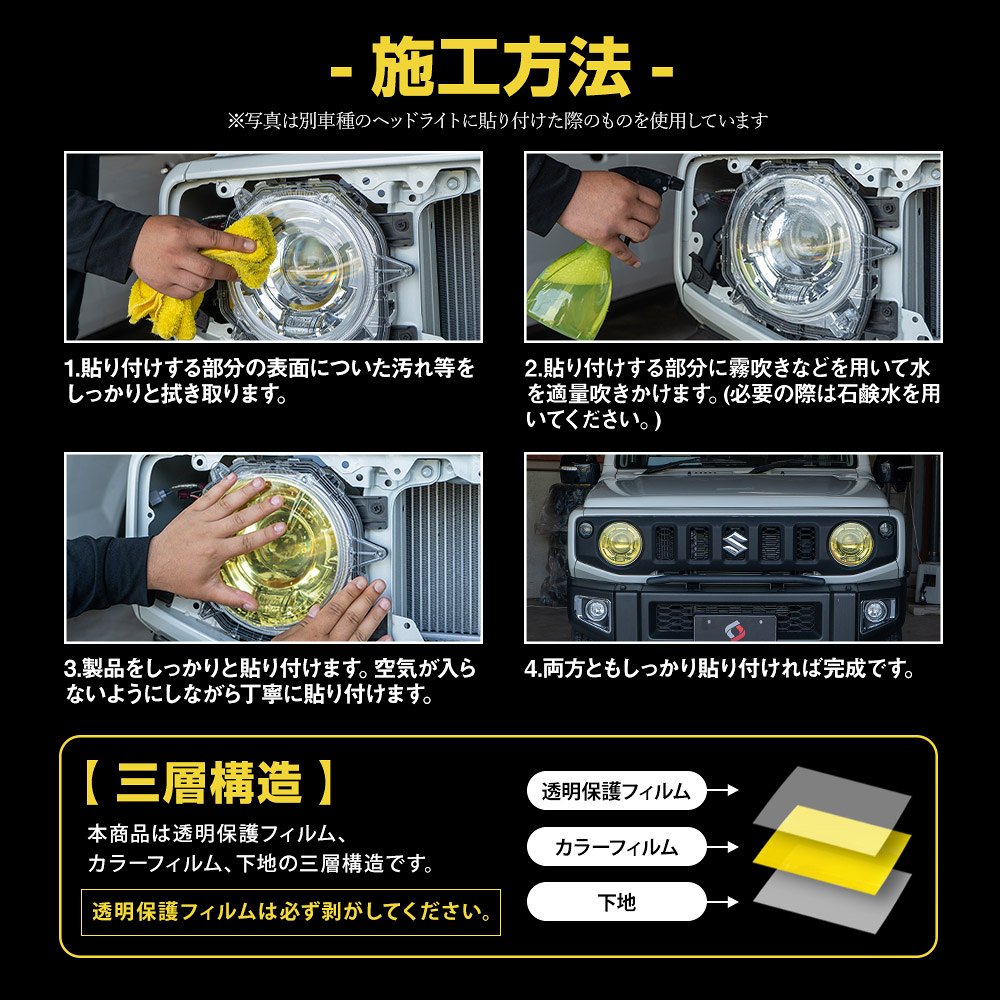 - 施工方法 -

※写真は別車種のヘッドライトに貼り付けた際のものを使用しています

1.貼り付けする部分の表面についた汚れ等をしっかりと拭き取ります。

2.貼り付けする部分に霧吹きなどを用いて水を適量吹きかけます。(必要の際は石鹸水を用いてください。)

3.製品をしっかりと貼り付けます。空気が入らないようにしながら丁寧に貼り付けます。

4.両方ともしっかり貼り付ければ完成です。

【 三層構造 】

本商品は透明保護フィルム、カラーフィルム、下地の三層構造です。

透明保護フィルムは必ず剥がしてください。

透明保護フィルム

カラーフィルム

下地