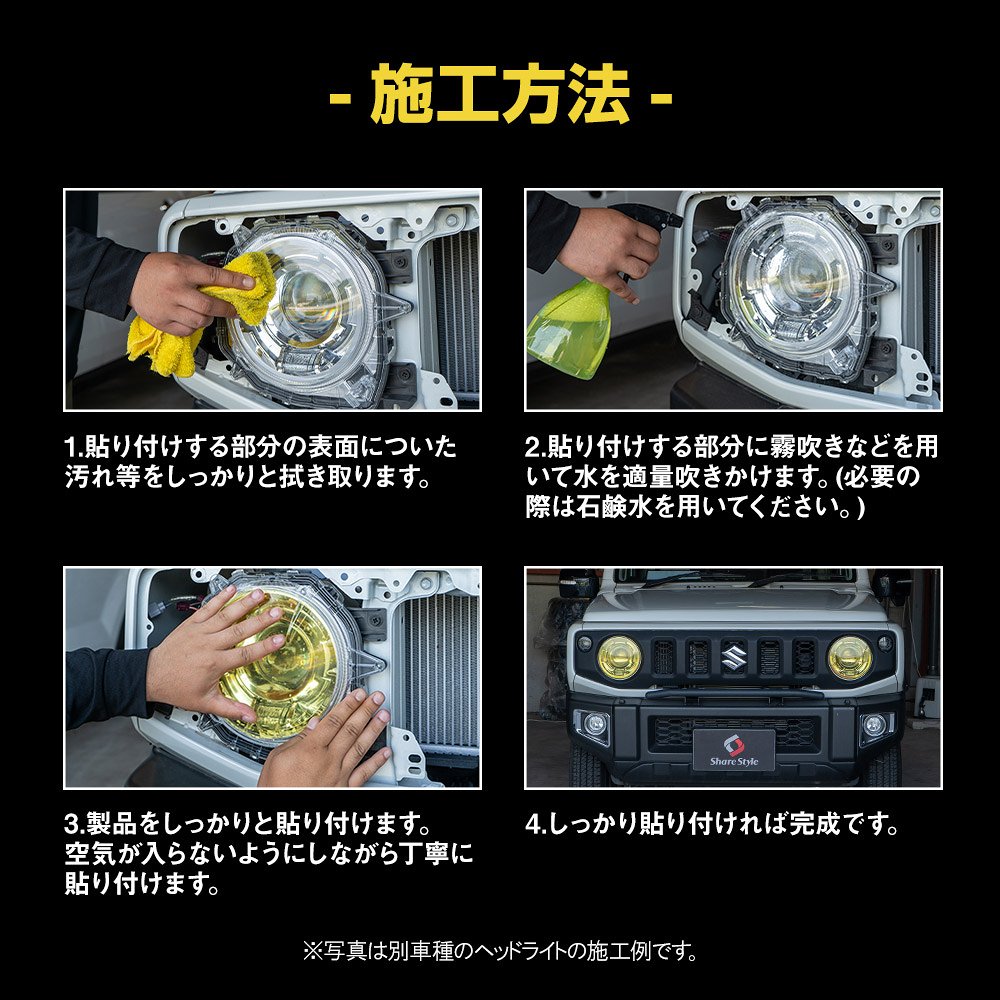 - 施工方法 -

1.貼り付けする部分の表面についた汚れ等をしっかりと拭き取ります。

2.貼り付けする部分に霧吹きなどを用いて水を適量吹きかけます。(必要の際は石鹸水を用いてください。)

3.製品をしっかりと貼り付けます。空気が入らないようにしながら丁寧に貼り付けます。

Share Style

4.しっかり貼り付ければ完成です。

※写真は別車種のヘッドライトの施工例です。