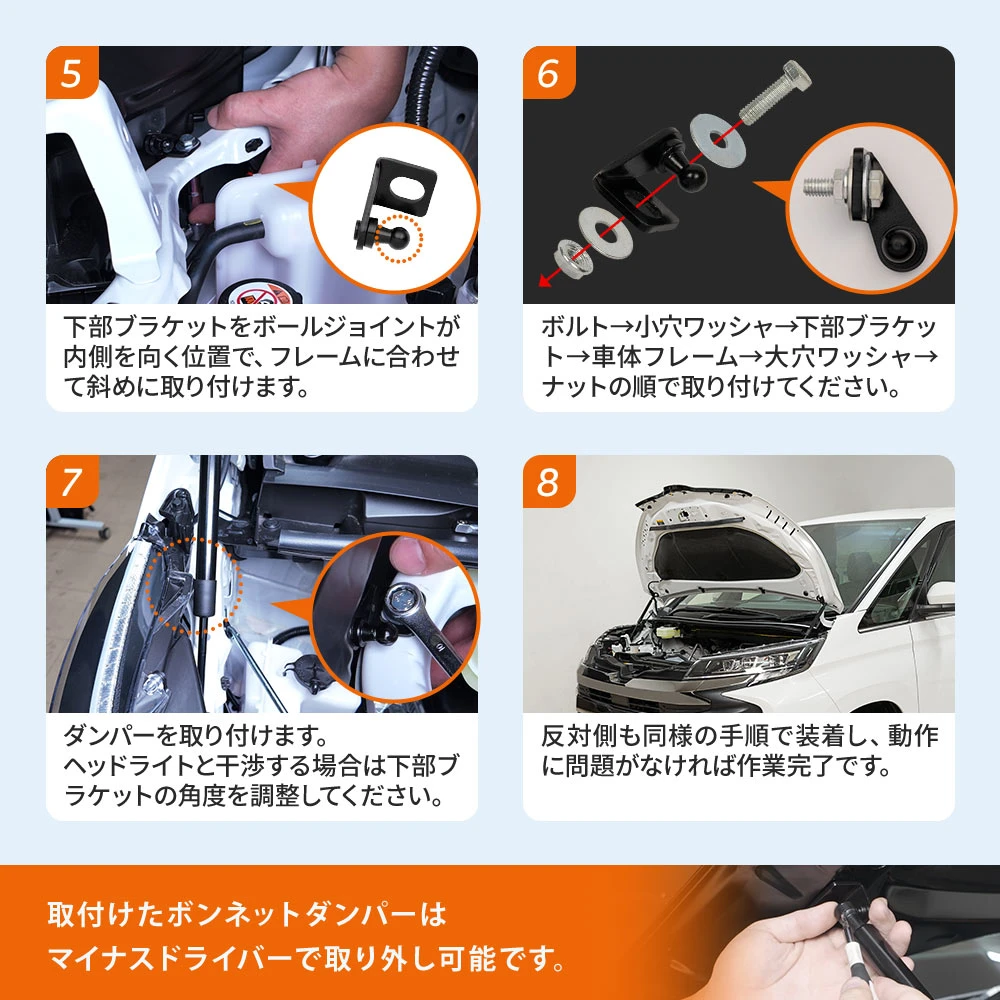 5

下部ブラケットをボールジョイントが内側を向く位置で、フレームに合わせて斜めに取り付けます。

6

ボルト→小穴ワッシャ→下部ブラケット→車体フレーム→大穴ワッシャ→ナットの順で取り付けてください。

7

ダンパーを取り付けます。
ヘッドライトと干渉する場合は下部ブラケットの角度を調整してください。

8

反対側も同様の手順で装着し、動作に問題がなければ作業完了です。

取付けたボンネットダンパーは
マイナスドライバーで取り外し可能です。