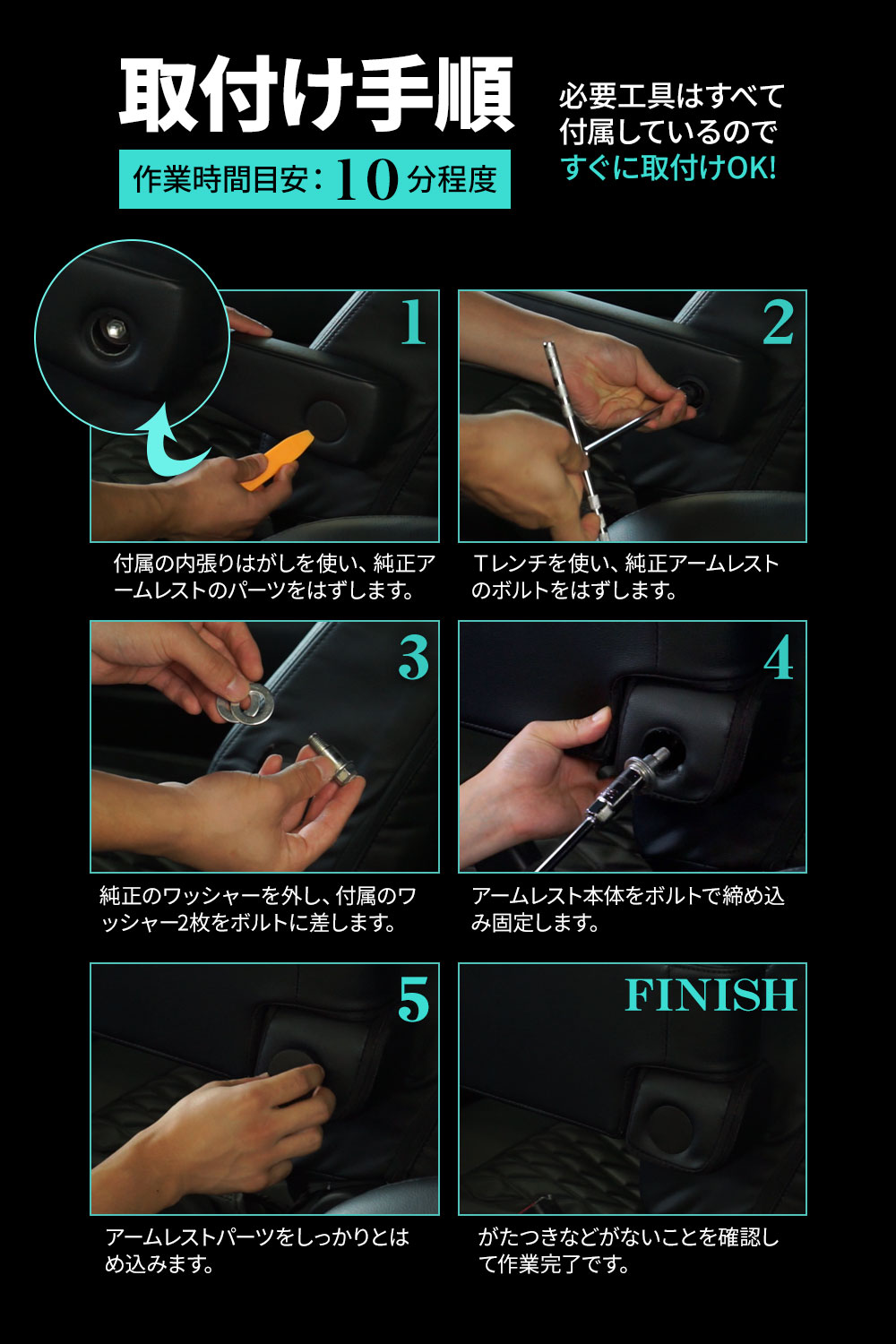 取付け手順

作業時間目安：10分程度

必要工具はすべて付属しているのですぐに取付けOK!

1

付属の内張りはがしを使い、純正アームレストのパーツをはずします。

2

Tレンチを使い、純正アームレストのボルトをはずします。

3

純正のワッシャーを外し、付属のワッシャー2枚をボルトに差します。

4

アームレスト本体をボルトで締め込み固定します。

5

アームレストパーツをしっかりとはめ込みます。

FINISH

がたつきなどがないことを確認して作業完了です。