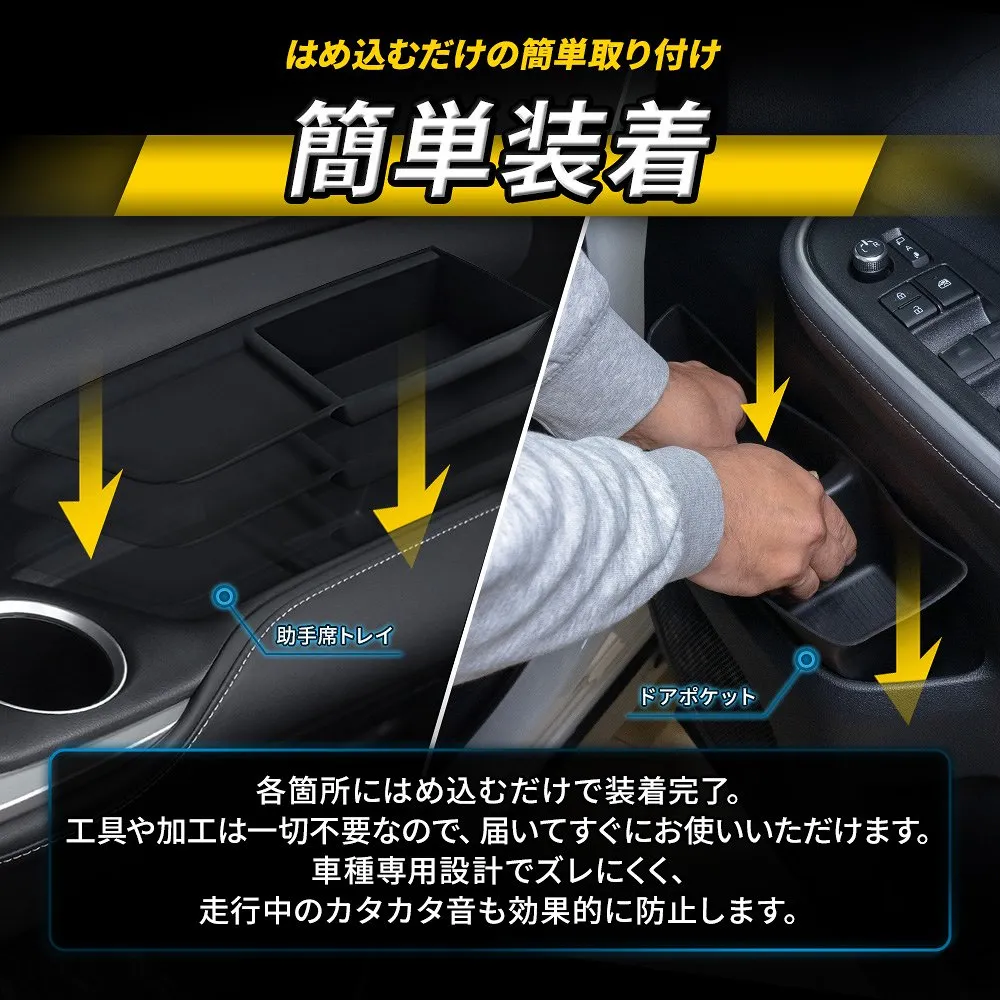 はめ込むだけの簡単取り付け

簡単装着

助手席トレイ

ドアポケット

各箇所にはめ込むだけで装着完了。
工具や加工は一切不要なので、届いてすぐにお使いいただけます。
車種専用設計でズレにくく、
走行中のカタカタ音も効果的に防止します。