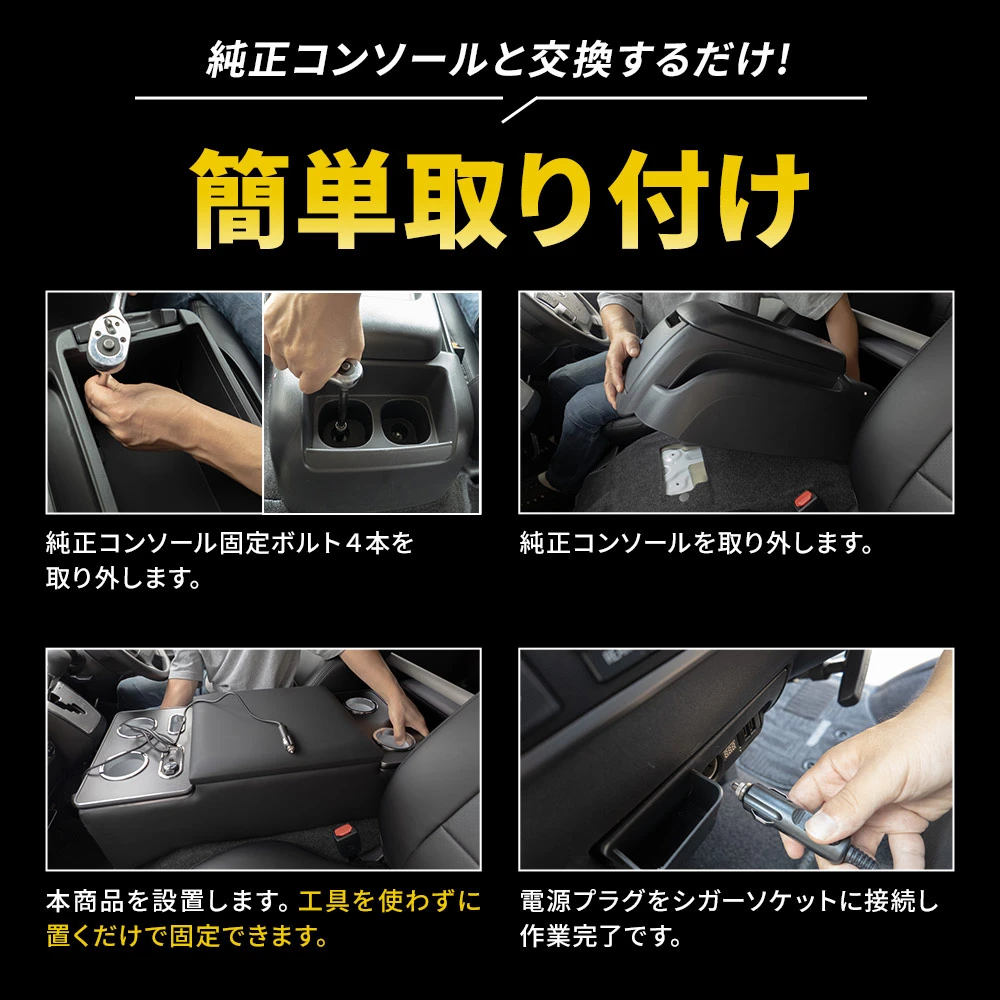 純正コンソールと交換するだけ!

簡単取り付け

純正コンソール固定ボルト４本を取り外します。

純正コンソールを取り外します。

本商品を設置します。工具を使わずに置くだけで固定できます。

電源プラグをシガーソケットに接続し作業完了です。