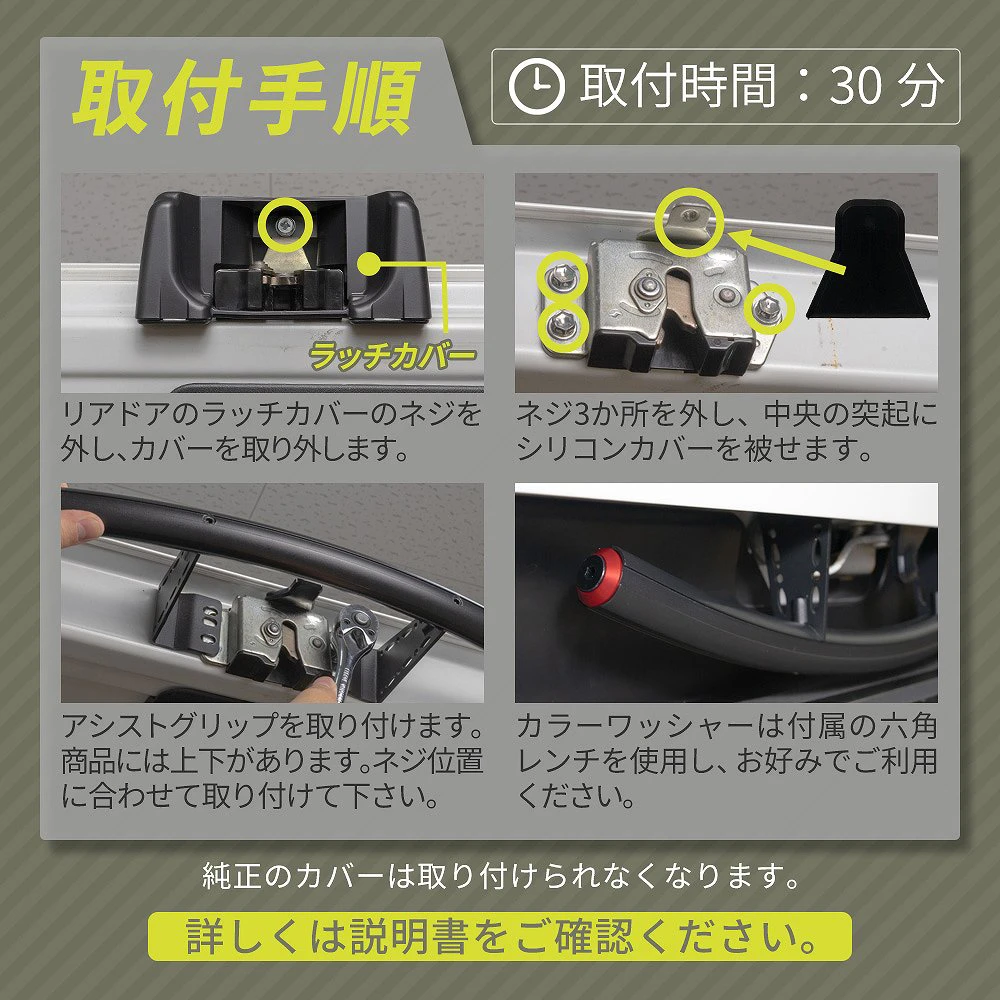 取付手順

取付時間：30 分

ラッチカバー

リアドアのラッチカバーのネジを外し、カバーを取り外します。

ネジ3か所を外し、中央の突起にシリコンカバーを被せます。

アシストグリップを取り付けます。商品には上下があります。ネジ位置に合わせて取り付けて下さい。

カラーワッシャーは付属の六角レンチを使用し、お好みでご利用ください。

純正のカバーは取り付けられなくなります。

詳しくは説明書をご確認ください。