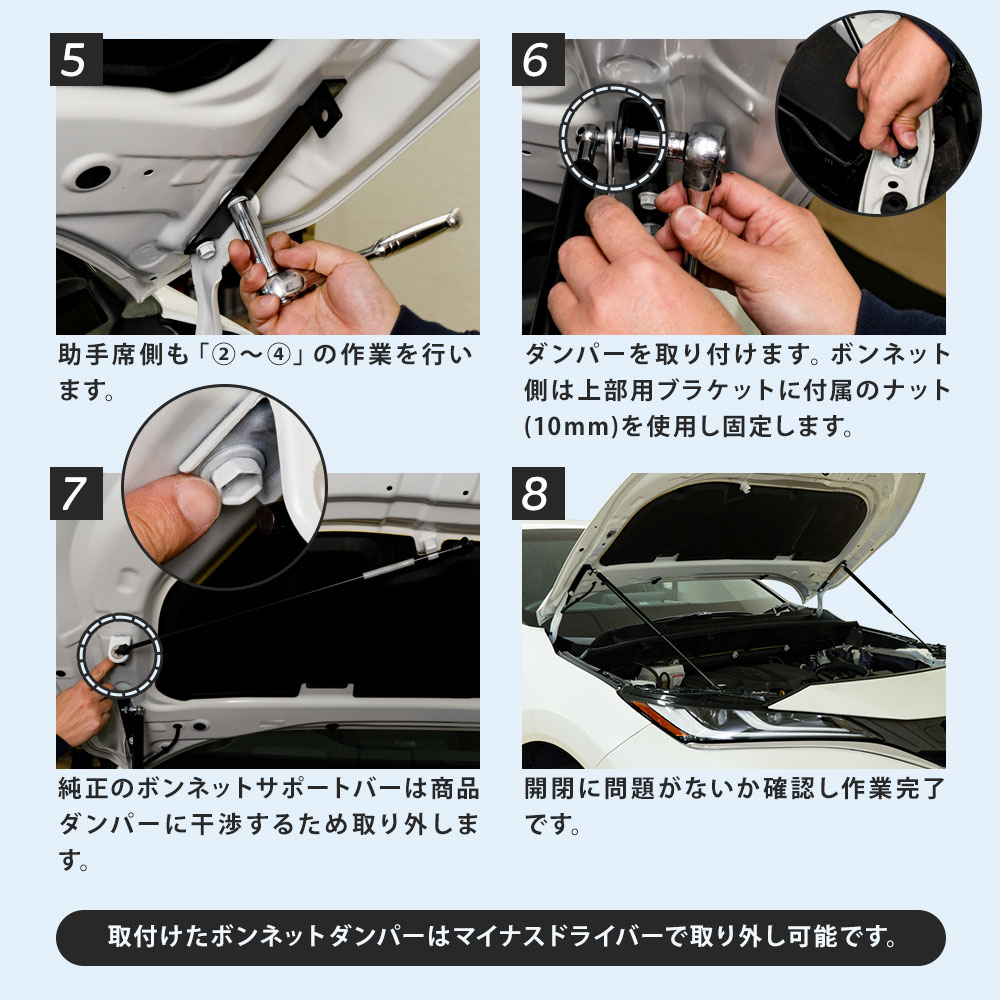 5

助手席側も「②～④」の作業を行います。

6

ダンパーを取り付けます。ボンネット側は上部用ブラケットに付属のナット(10mm)を使用し固定します。

7

純正のボンネットサポートバーは商品ダンパーに干渉するため取り外します。

8

開閉に問題がないか確認し作業完了です。

取付けたボンネットダンパーはマイナスドライバーで取り外し可能です。