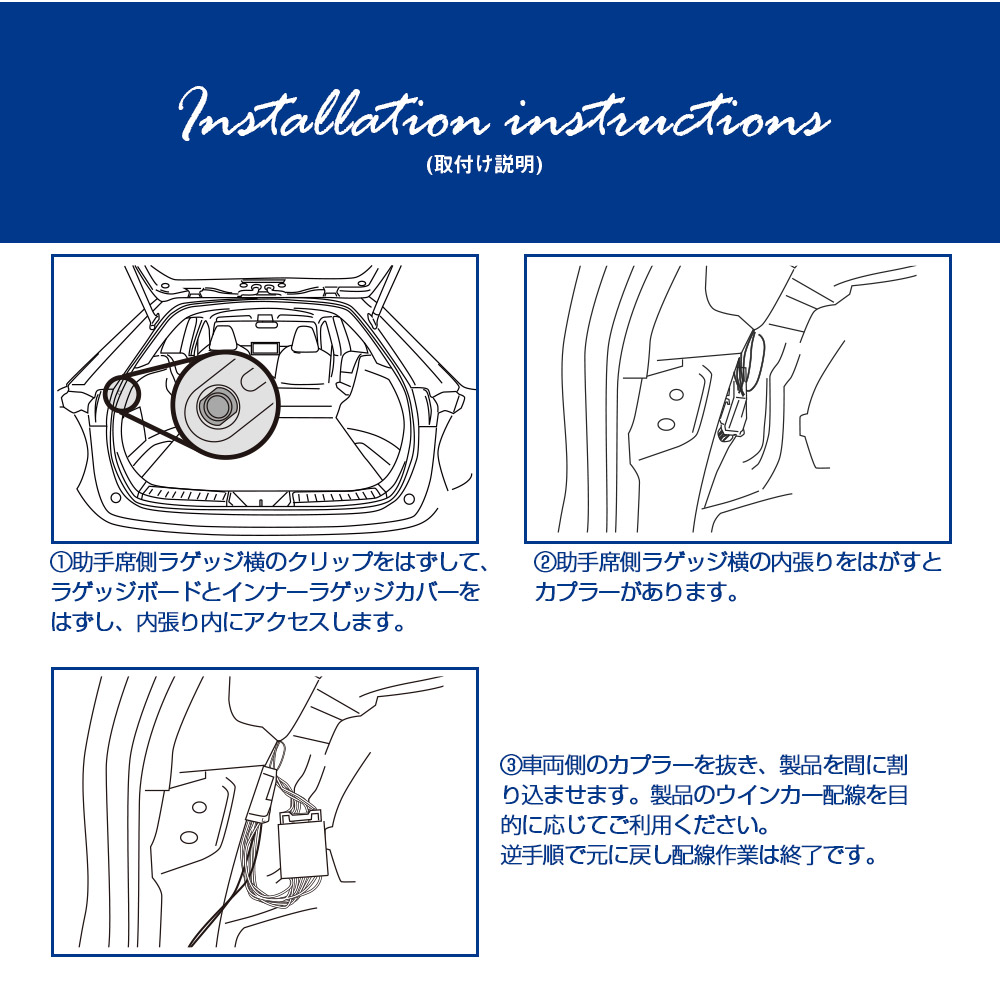 Installation instructions
(取付け説明)

①助手席側ラゲッジ横のクリップをはずして、ラゲッジボードとインナーラゲッジカバーをはずし、内張り内にアクセスします。

②助手席側ラゲッジ横の内張りをはがすとカプラーがあります。

③車両側のカプラーを抜き、製品を間に割り込ませます。製品のウインカー配線を目的に応じてご利用ください。
逆手順で元に戻し配線作業は終了です。