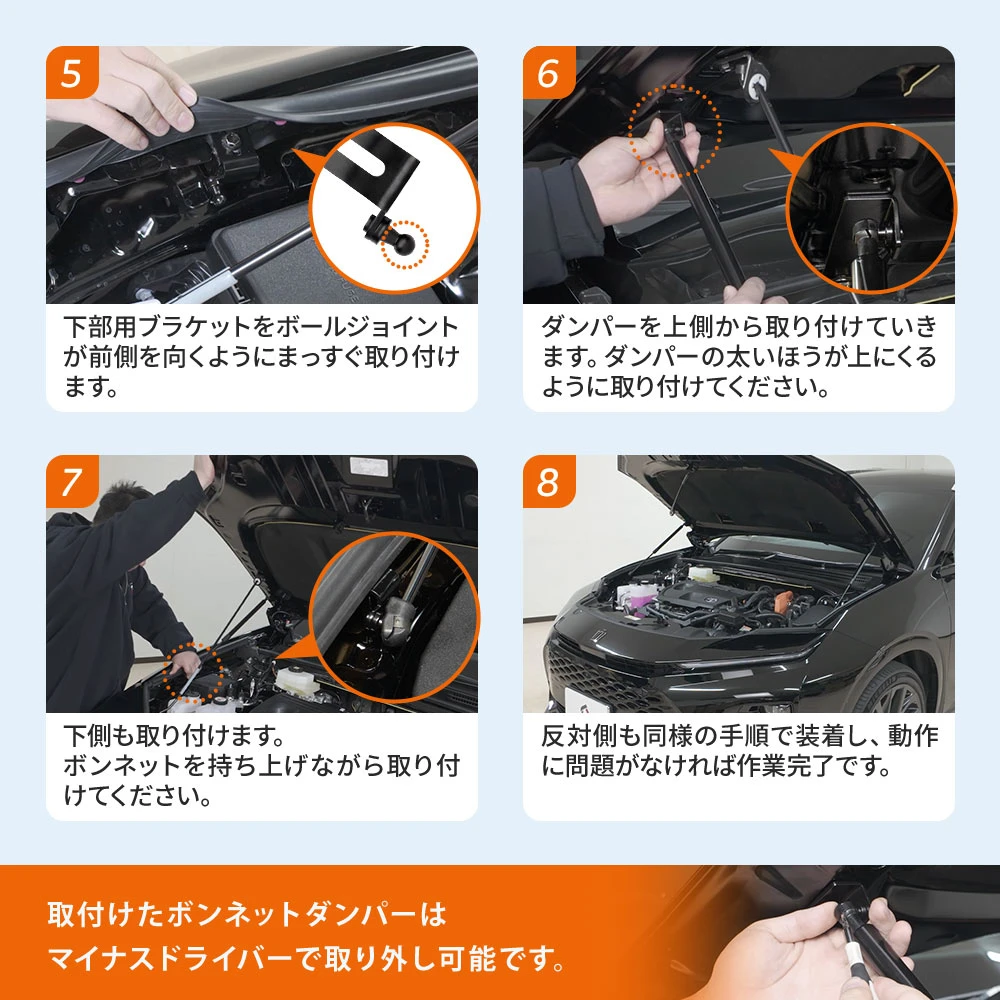 5

下部用ブラケットをボールジョイントが前側を向くようにまっすぐ取り付けます。

6

ダンパーを上側から取り付けていきます。ダンパーの太いほうが上にくるように取り付けてください。

7

下側も取り付けます。
ボンネットを持ち上げながら取り付けてください。

8

反対側も同様の手順で装着し、動作に問題がなければ作業完了です。

取付けたボンネットダンパーは
マイナスドライバーで取り外し可能です。