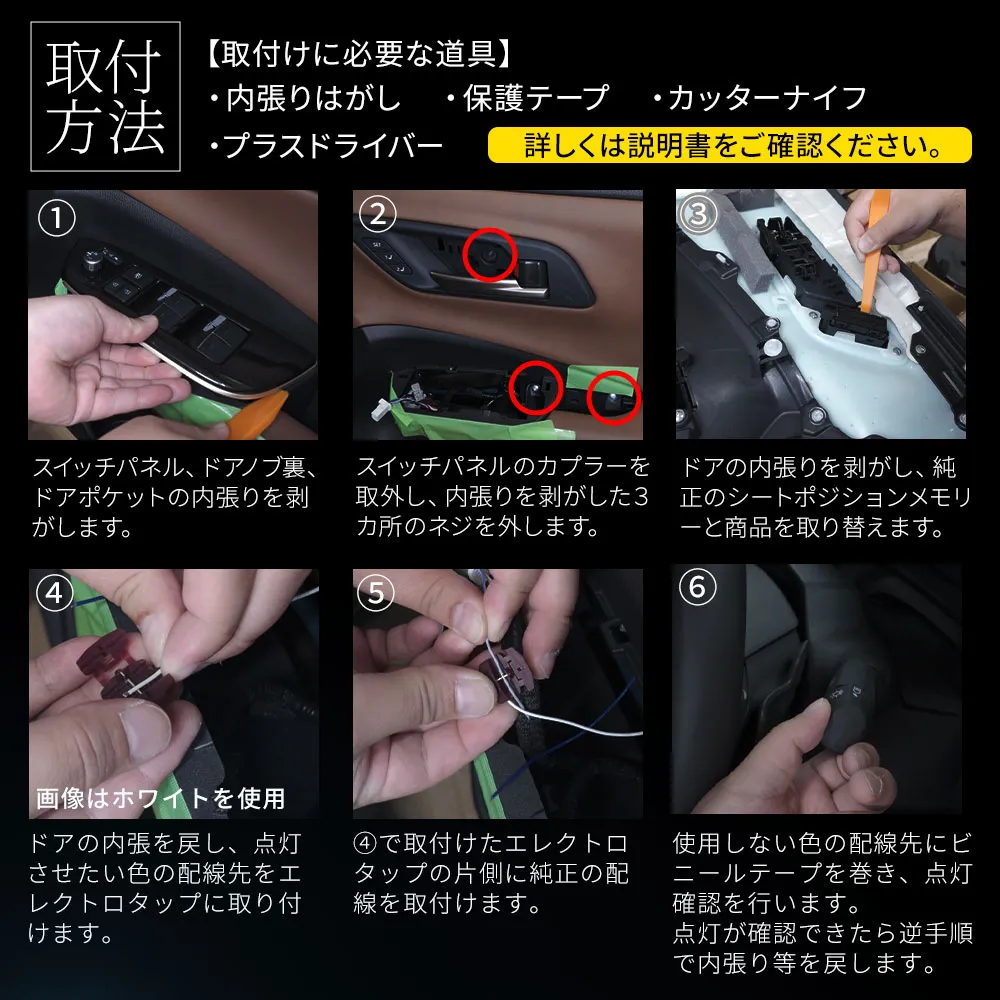 取付方法

【取付けに必要な道具】
・内張りはがし　・保護テープ　・カッターナイフ
・プラスドライバー

詳しくは説明書をご確認ください。

①
スイッチパネル、ドアノブ裏、ドアポケットの内張りを剥がします。

②
スイッチパネルのカプラーを取外し、内張りを剥がした3カ所のネジを外します。

③
ドアの内張りを剥がし、純正のシートポジションメモリーと商品を取り替えます。

④
画像はホワイトを使用
ドアの内張を戻し、点灯させたい色の配線先をエレクトロタップに取り付けます。

⑤
④で取付けたエレクトロタップの片側に純正の配線を取付けます。

⑥
使用しない色の配線先にビニールテープを巻き、点灯確認を行います。
点灯が確認できたら逆手順で内張り等を戻します。