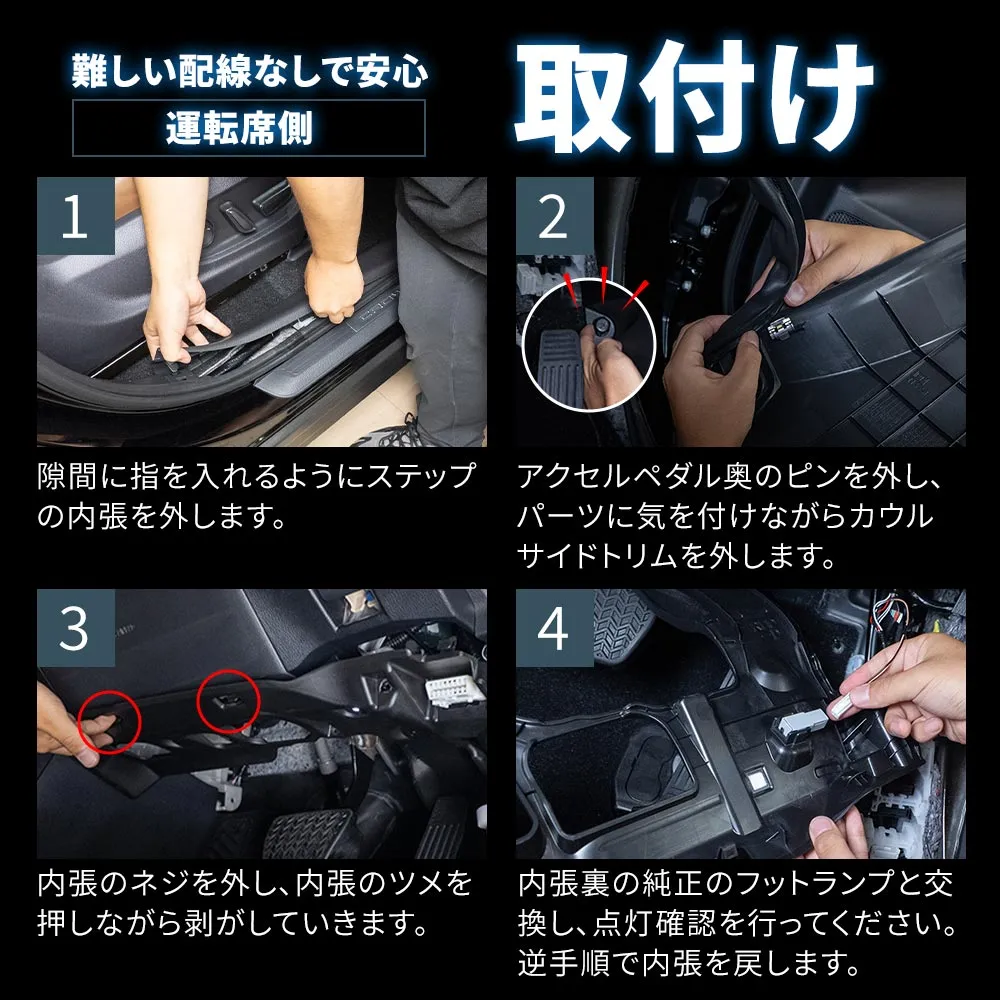 難しい配線なしで安心

運転席側

取付け

1

隙間に指を入れるようにステップの内張を外します。

2

アクセルペダル奥のピンを外し、パーツに気を付けながらカウルサイドトリムを外します。

3

内張のネジを外し、内張のツメを押しながら剥がしていきます。

4

内張裏の純正のフットランプと交換し、点灯確認を行ってください。逆手順で内張を戻します。