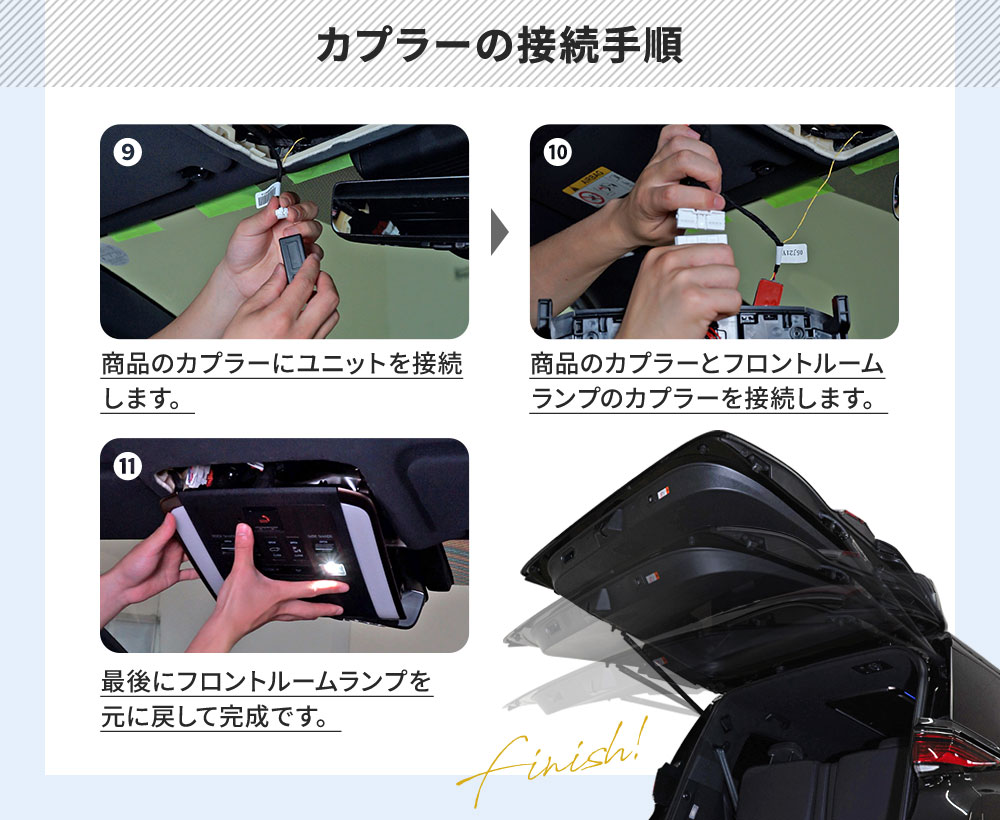 カプラーの接続手順

9

商品のカプラーにユニットを接続します。

10

商品のカプラーとフロントルームランプのカプラーを接続します。

11

最後にフロントルームランプを元に戻して完成です。

Finish!