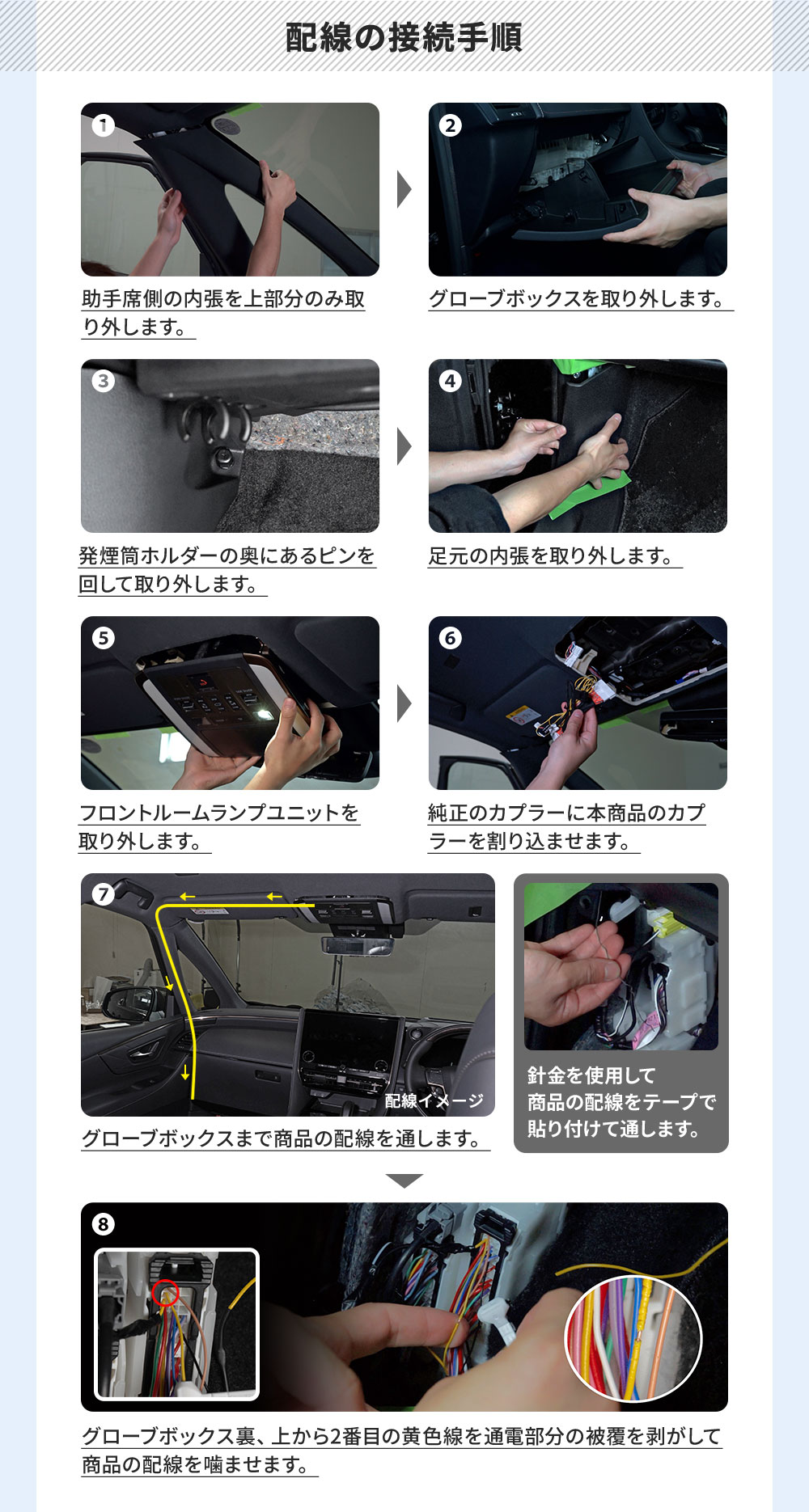 配線の接続手順

1
助手席側の内張を上部分のみ取り外します。

2
グローブボックスを取り外します。

3
発煙筒ホルダーの奥にあるピンを回して取り外します。

4
足元の内張を取り外します。

5
フロントルームランプユニットを取り外します。

6
純正のカプラーに本商品のカプラーを割り込ませます。

7
配線イメージ
グローブボックスまで商品の配線を通します。

針金を使用して商品の配線をテープで貼り付けて通します。

8
グローブボックス裏、上から2番目の黄色線を通電部分の被覆を剥がして商品の配線を噛ませます。