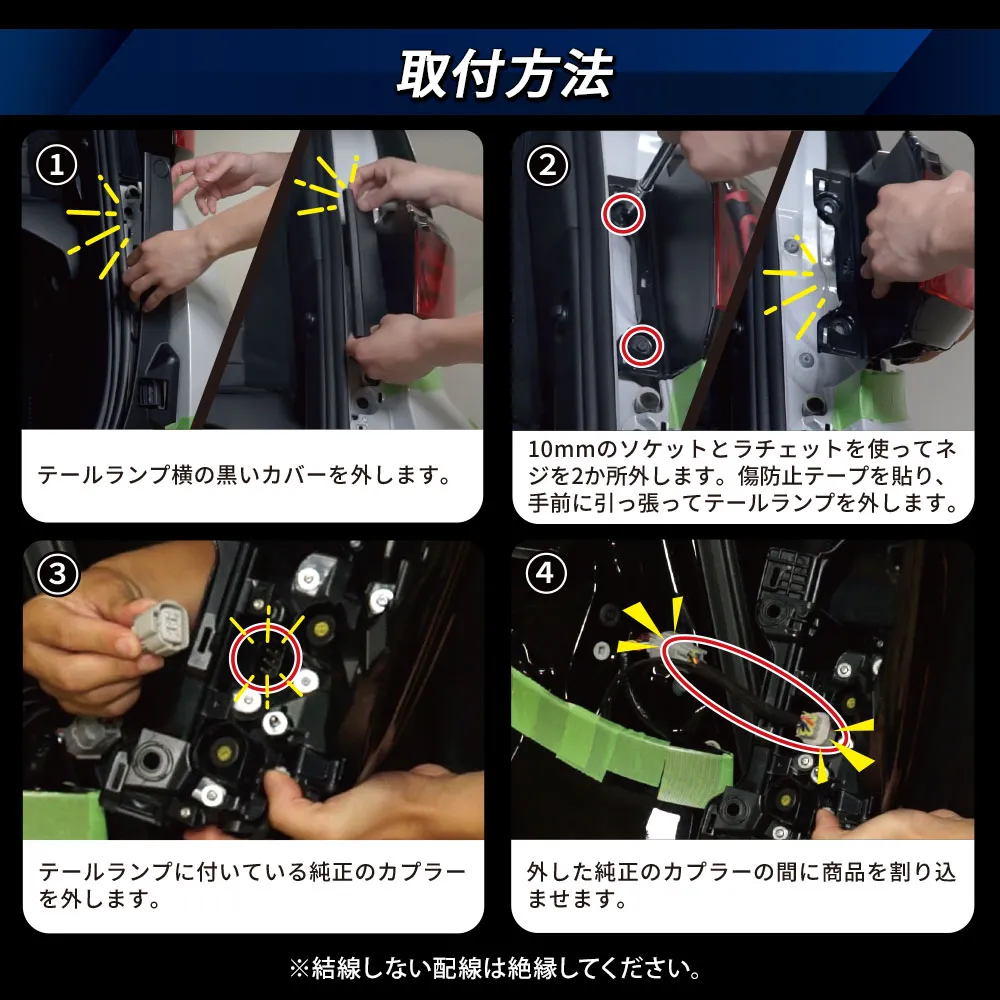 取付方法

①

テールランプ横の黒いカバーを外します。

②

10mmのソケットとラチェットを使ってネジを2か所外します。傷防止テープを貼り、手前に引っ張ってテールランプを外します。

③

テールランプに付いている純正のカプラーを外します。

④

外した純正のカプラーの間に商品を割り込ませます。

※結線しない配線は絶縁してください。