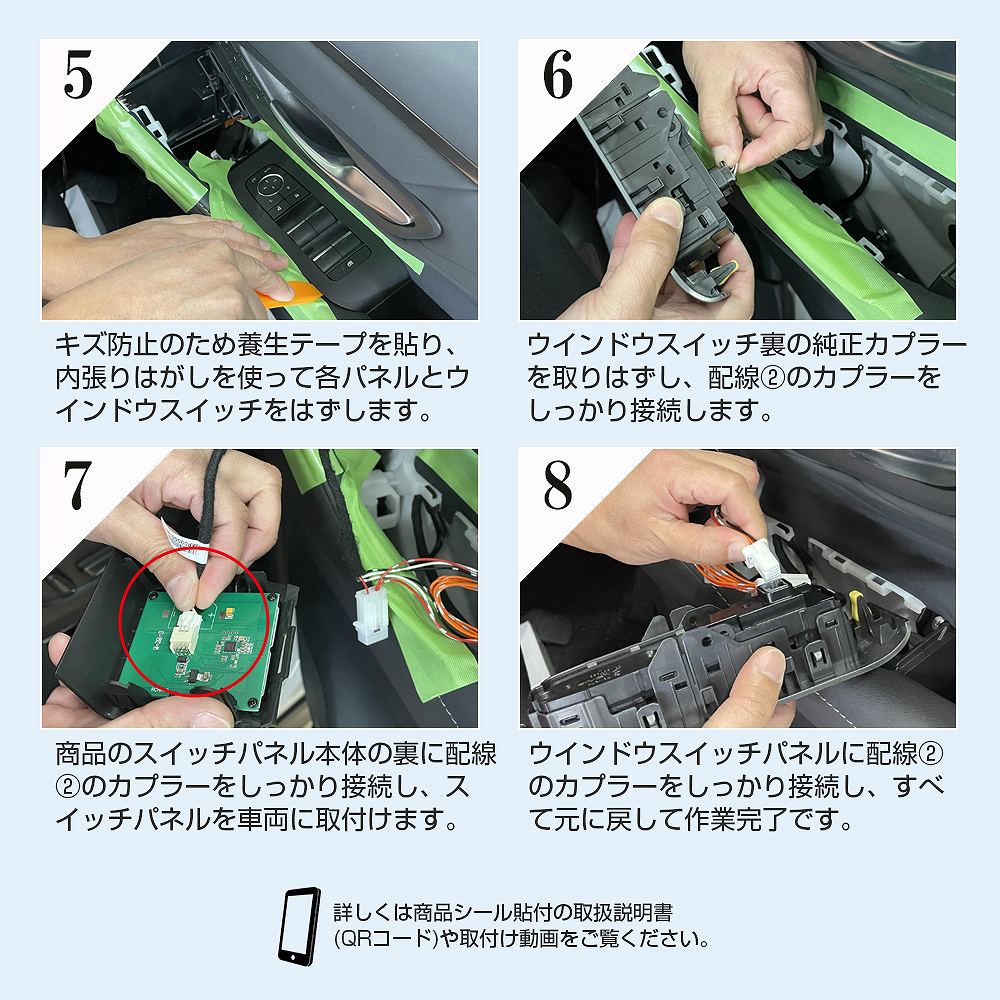 5

キズ防止のため養生テープを貼り、内張りはがしを使って各パネルとウインドウスイッチをはずします。

6

ウインドウスイッチ裏の純正カプラーを取りはずし、配線②のカプラーをしっかり接続します。

7

商品のスイッチパネル本体の裏に配線②のカプラーをしっかり接続し、スイッチパネルを車両に取付けます。

8

ウインドウスイッチパネルに配線②のカプラーをしっかり接続し、すべて元に戻して作業完了です。

詳しくは商品シール貼付の取扱説明書(QRコード)や取付け動画をご覧ください。