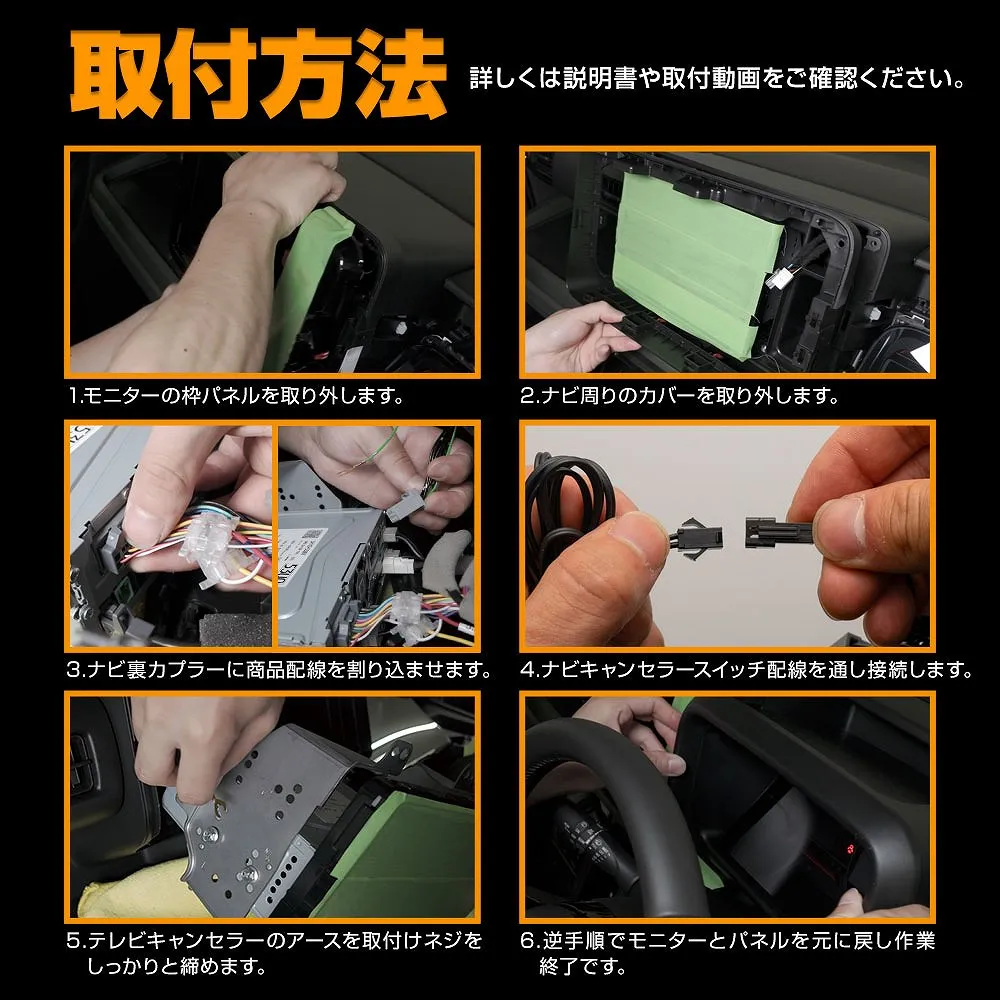 取付方法 詳しくは説明書や取付動画をご確認ください。

1.モニターの枠パネルを取り外します。

2.ナビ周りのカバーを取り外します。

3.ナビ裏カプラーに商品配線を割り込ませます。

4.ナビキャンセラースイッチ配線を通し接続します。

5.テレビキャンセラーのアースを取付けネジをしっかりと締めます。

6.逆手順でモニターとパネルを元に戻し作業終了です。