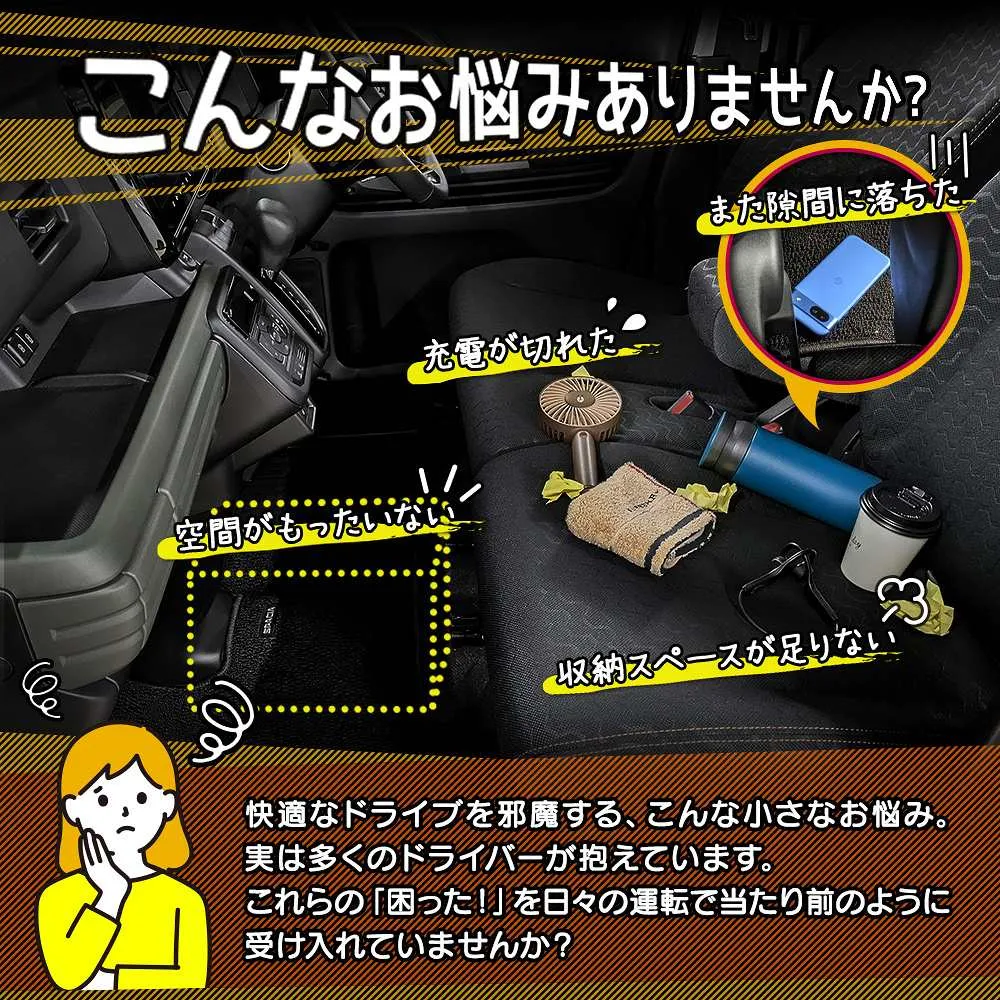 こんなお悩みありませんか?

また隙間に落ちた

充電が切れた

空間がもったいない

収納スペースが足りない

快適なドライブを邪魔する、こんな小さなお悩み。
実は多くのドライバーが抱えています。
これらの「困った!」を日々の運転で当たり前のように受け入れていませんか?