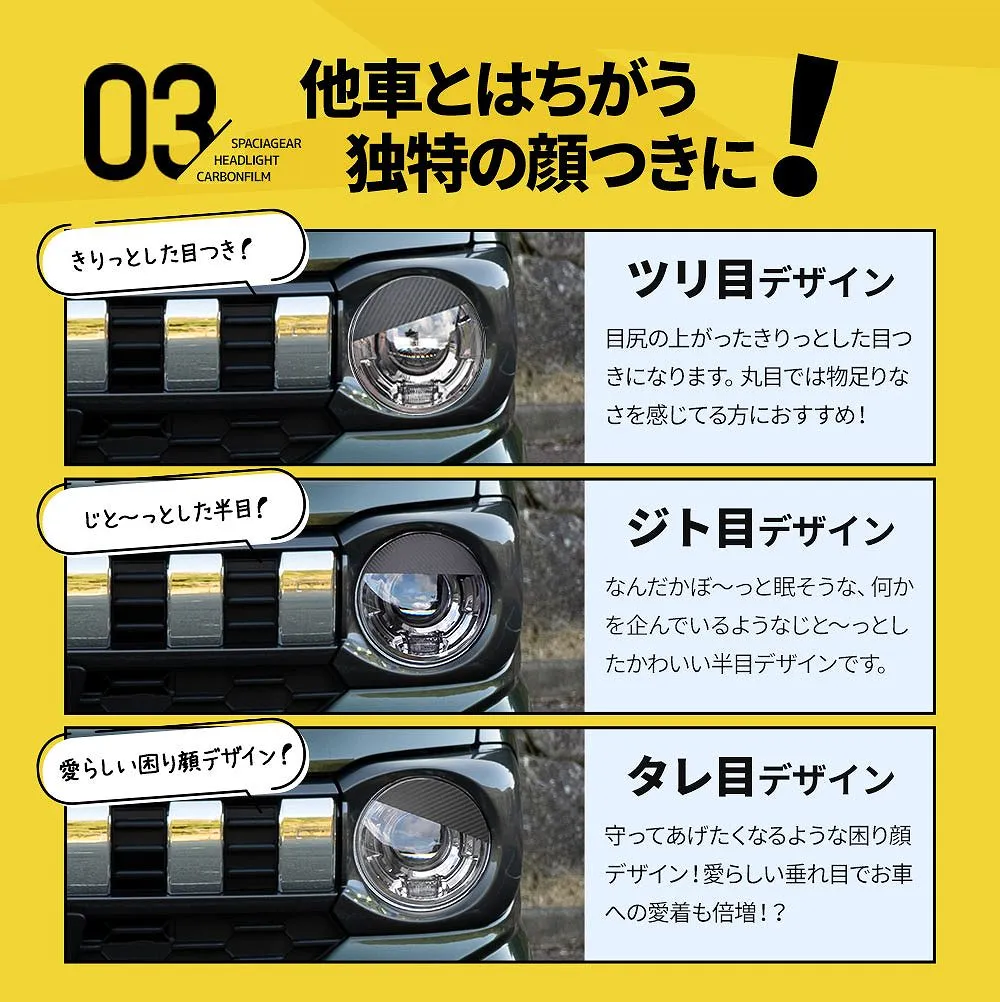 03
SPACIAGEAR
HEADLIGHT
CARBONFILM

他車とはちがう
独特の顔つきに!

きりっとした目つき!

ツリ目デザイン

目尻の上がったきりっとした目つきになります。丸目では物足りなさを感じてる方におすすめ!

じと〜っとした半目!

ジト目デザイン

なんだかぼ〜っと眠そうな、何かを企んでいるようなじと〜っとしたかわいい半目デザインです。

愛らしい困り顔デザイン!

タレ目デザイン

守ってあげたくなるような困り顔デザイン!愛らしい垂れ目でお車への愛着も倍増!?