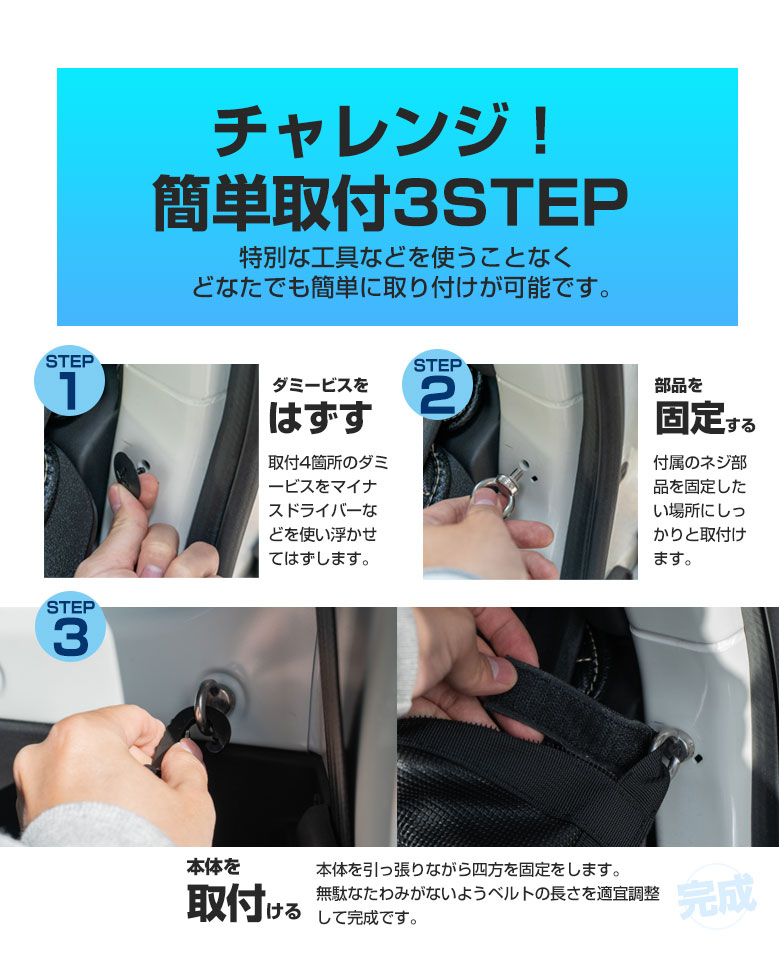 チャレンジ！
簡単取付3STEP

特別な工具などを使うことなく
どなたでも簡単に取り付けが可能です。

STEP 1

ダミービスを
はずす

取付4箇所のダミービスをマイナスドライバーなどを使い浮かせてはずします。

STEP 2

部品を
固定する

付属のネジ部品を固定したい場所にしっかりと取付けます。

STEP 3

本体を
取付ける

本体を引っ張りながら四方を固定をします。
無駄なたわみがないようベルトの長さを適宜調整して完成です。

完成