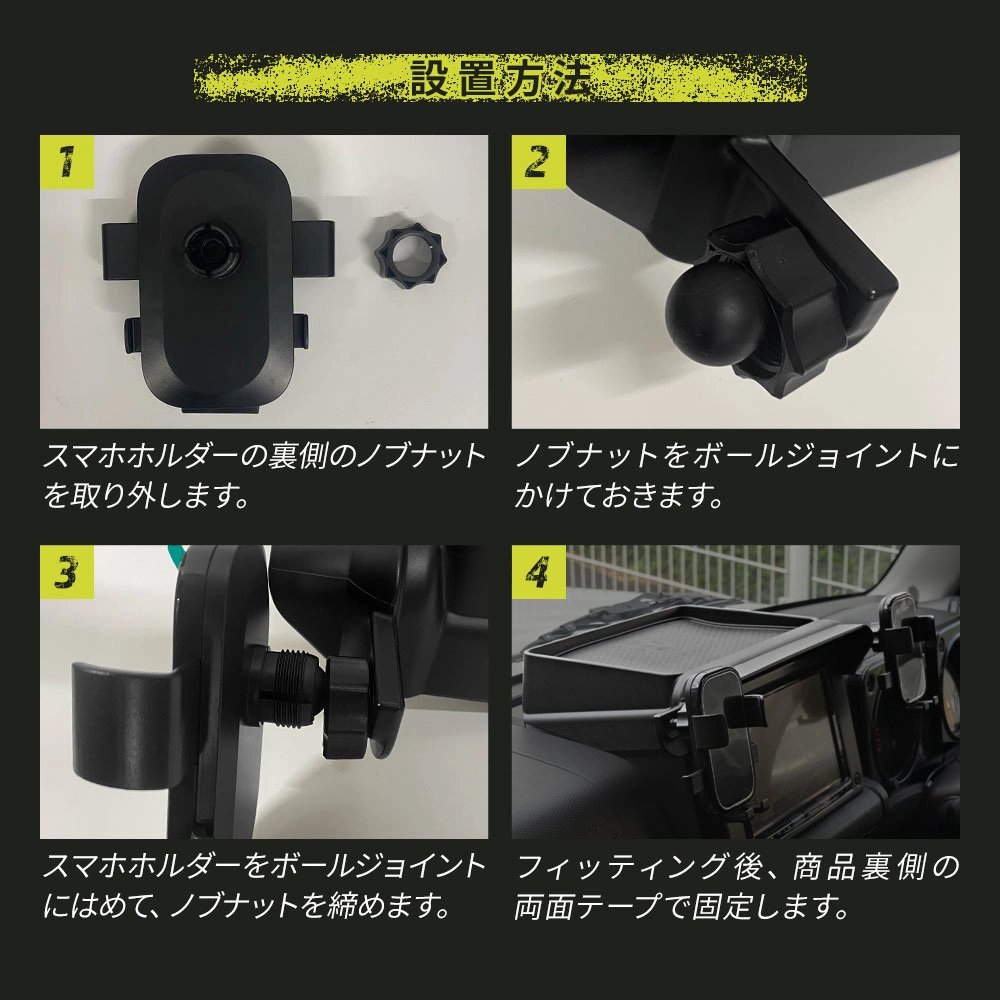 設置方法

1

スマホホルダーの裏側のノブナットを取り外します。

2

ノブナットをボールジョイントにかけておきます。

3

スマホホルダーをボールジョイントにはめて、ノブナットを締めます。

4

フィッティング後、商品裏側の両面テープで固定します。