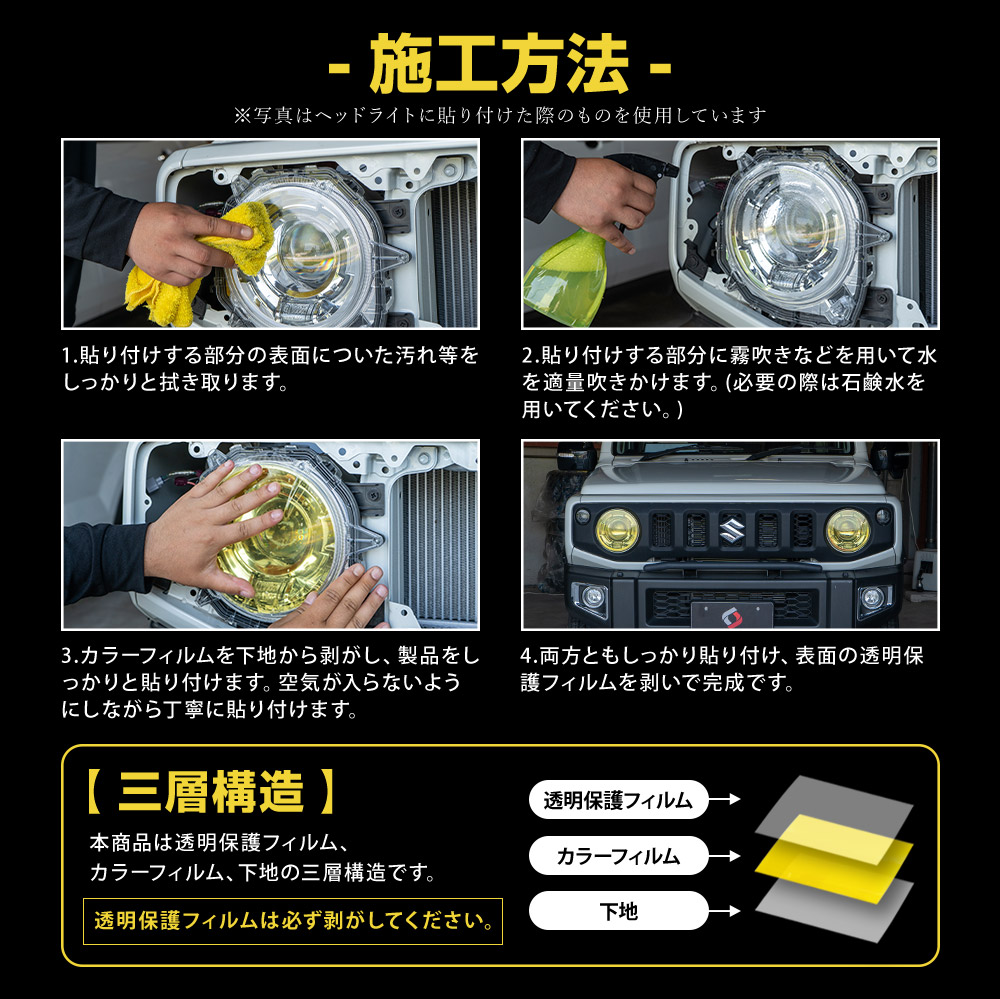 - 施工方法 -

※写真はヘッドライトに貼り付けた際のものを使用しています

1.貼り付けする部分の表面についた汚れ等をしっかりと拭き取ります。

2.貼り付けする部分に霧吹きなどを用いて水を適量吹きかけます。(必要の際は石鹸水を用いてください。)

3.カラーフィルムを下地から剥がし、製品をしっかりと貼り付けます。空気が入らないようにしながら丁寧に貼り付けます。

4.両方ともしっかり貼り付け、表面の透明保護フィルムを剥いで完成です。

【 三層構造 】

本商品は透明保護フィルム、カラーフィルム、下地の三層構造です。

透明保護フィルムは必ず剥がしてください。

透明保護フィルム

カラーフィルム

下地