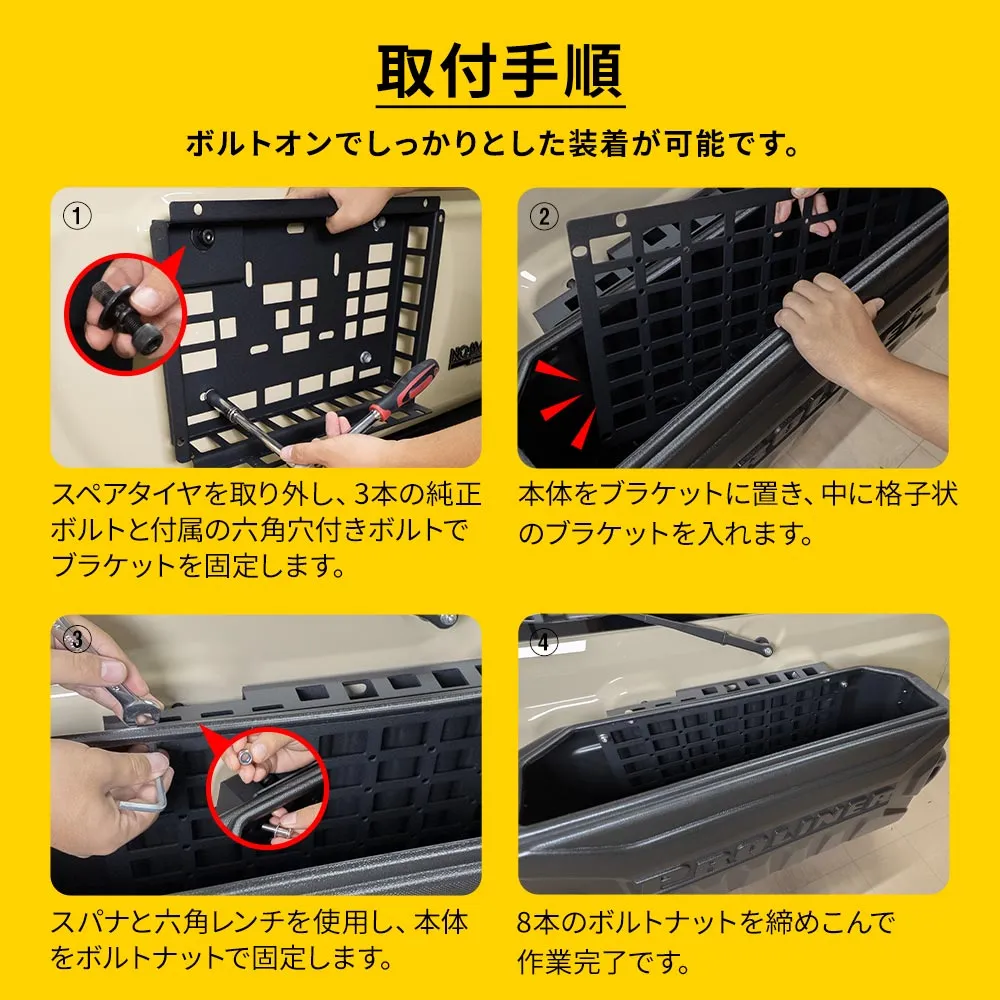 取付手順

ボルトオンでしっかりとした装着が可能です。

①

スペアタイヤを取り外し、3本の純正ボルトと付属の六角穴付きボルトでブラケットを固定します。

②

本体をブラケットに置き、中に格子状のブラケットを入れます。

③

スパナと六角レンチを使用し、本体をボルトナットで固定します。

④

8本のボルトナットを締めこんで作業完了です。