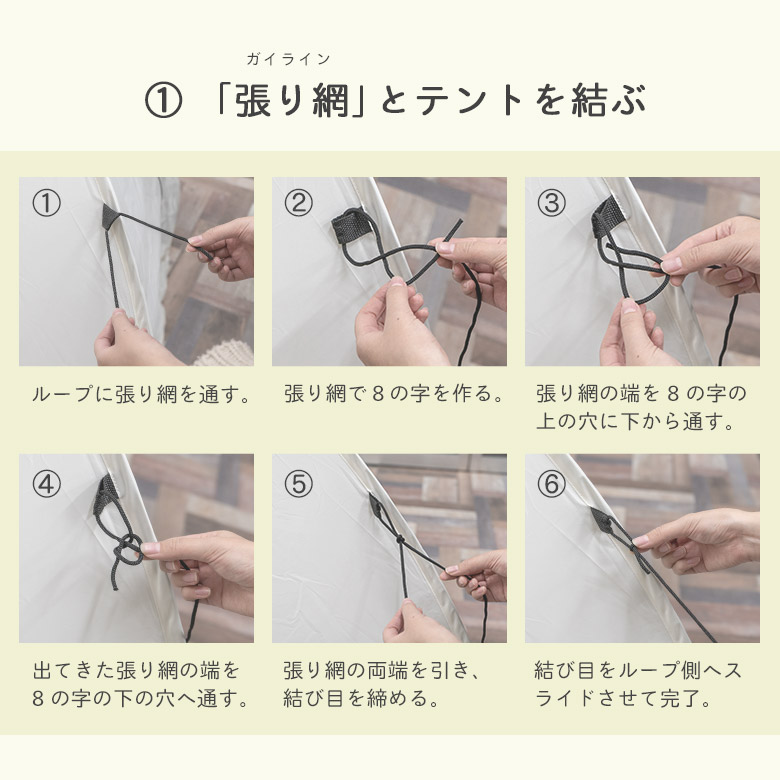 ガイライン
① 「張り網」とテントを結ぶ

①
ループに張り網を通す。

②
張り網で８の字を作る。

③
張り網の端を８の字の上の穴に下から通す。

④
出てきた張り網の端を８の字の下の穴へ通す。

⑤
張り網の両端を引き、結び目を締める。

⑥
結び目をループ側へスライドさせて完了。