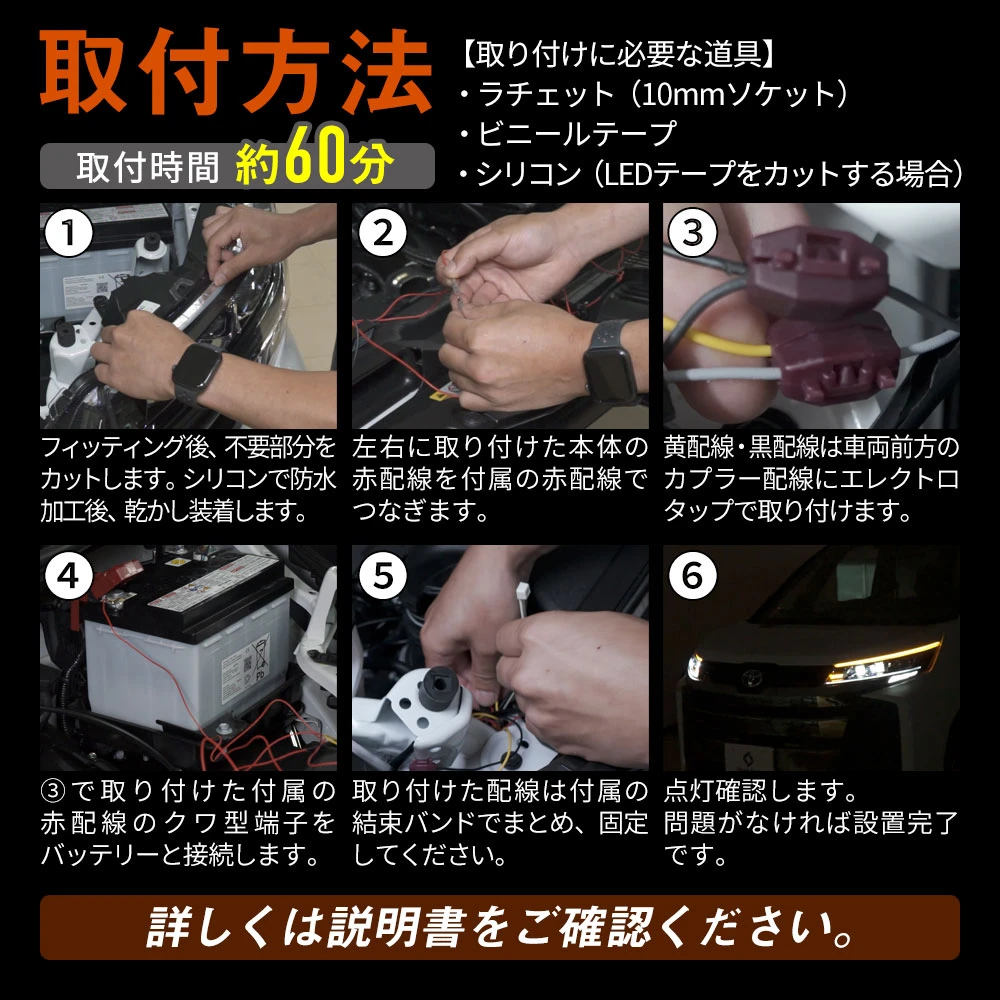 取付方法

取付時間 約60分

【取り付けに必要な道具】
・ラチェット（10mmソケット）
・ビニールテープ
・シリコン（LEDテープをカットする場合）

①
フィッティング後、不要部分をカットします。シリコンで防水加工後、乾かし装着します。

②
左右に取り付けた本体の赤配線を付属の赤配線でつなぎます。

③
黄配線・黒配線は車両前方のカプラー配線にエレクトロタップで取り付けます。

④
③で取り付けた付属の赤配線のクワ型端子をバッテリーと接続します。

⑤
取り付けた配線は付属の結束バンドでまとめ、固定してください。

⑥
点灯確認します。問題がなければ設置完了です。

詳しくは説明書をご確認ください。