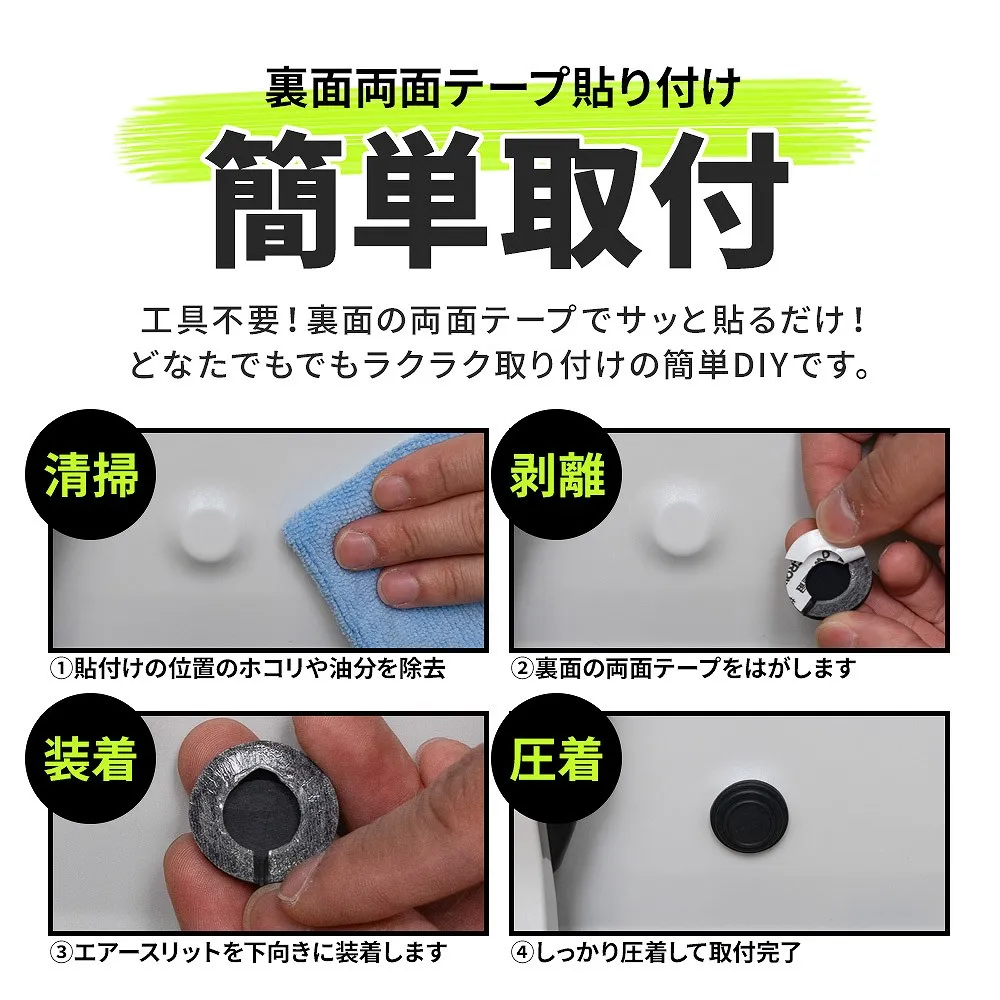 裏面両面テープ貼り付け

簡単取付

工具不要！裏面の両面テープでサッと貼るだけ！
どなたでもでもラクラク取り付けの簡単DIYです。

清掃

①貼付けの位置のホコリや油分を除去

剥離

②裏面の両面テープをはがします

装着

③エアースリットを下向きに装着します

圧着

④しっかり圧着して取付完了