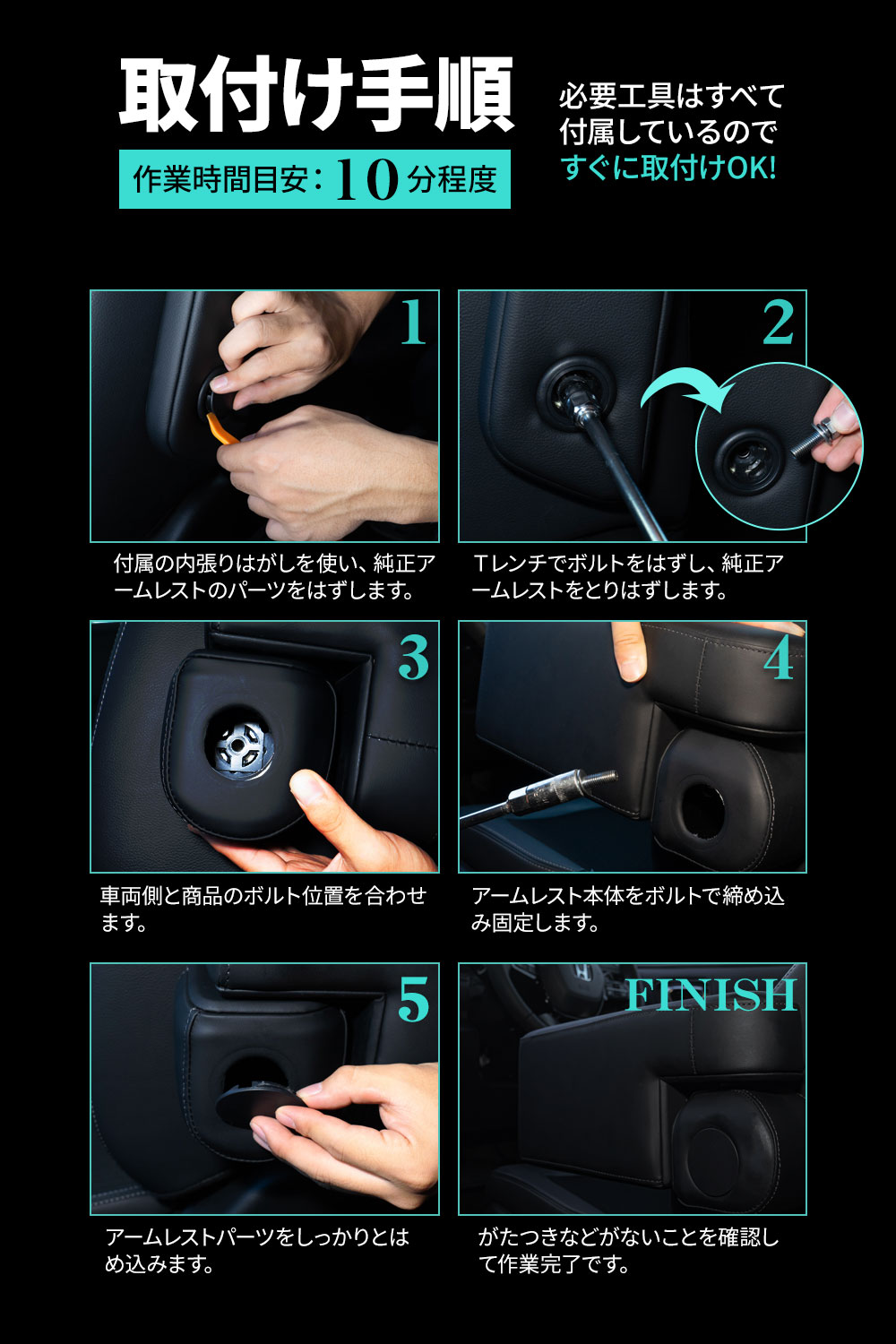 取付け手順

作業時間目安：10分程度

必要工具はすべて付属しているのですぐに取付けOK!

1

付属の内張りはがしを使い、純正アームレストのパーツをはずします。

2

Tレンチでボルトをはずし、純正アームレストをとりはずします。

3

車両側と商品のボルト位置を合わせます。

4

アームレスト本体をボルトで締め込み固定します。

5

アームレストパーツをしっかりとはめ込みます。

FINISH

がたつきなどがないことを確認して作業完了です。