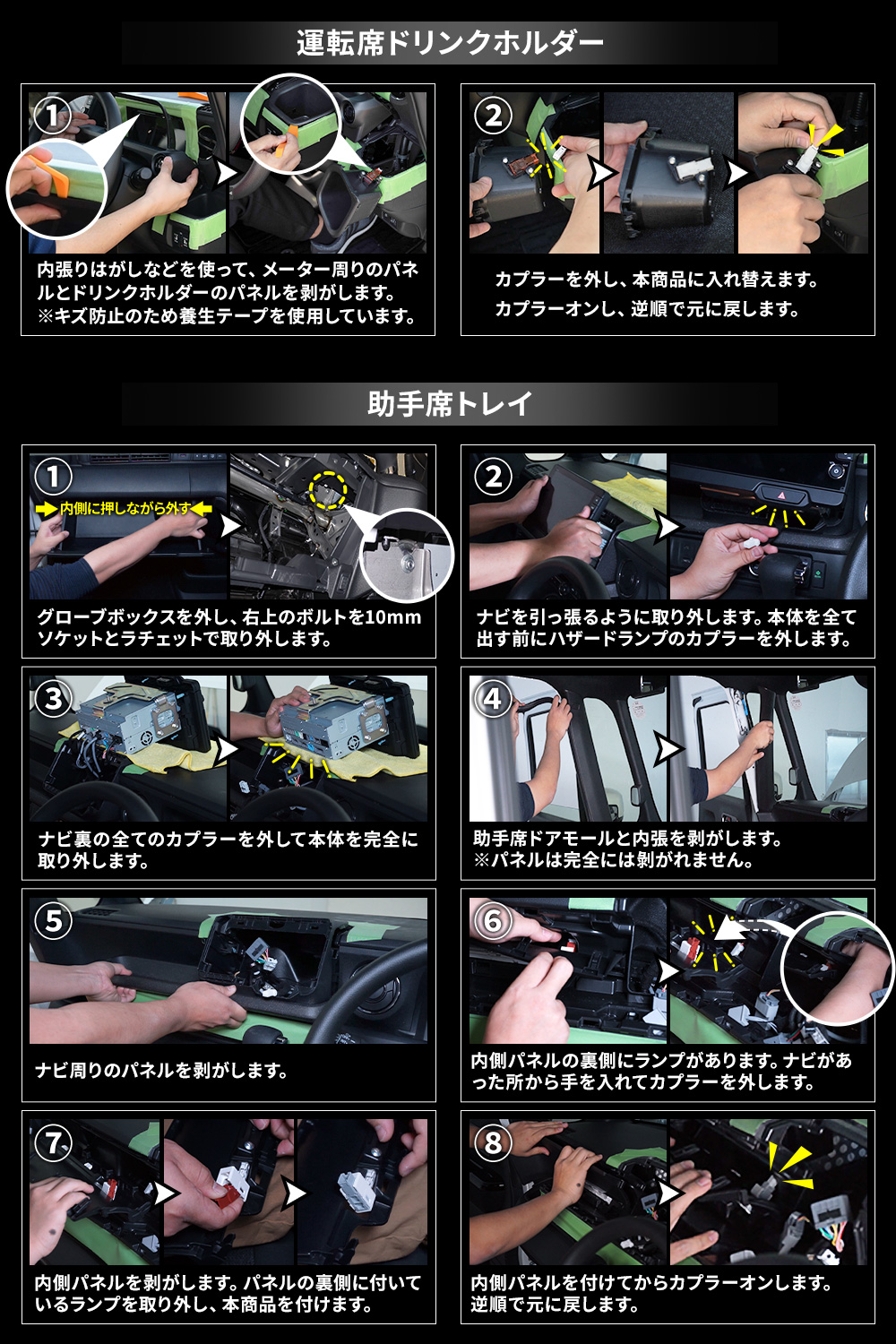 運転席ドリンクホルダー

①

内張りはがしなどを使って、メーター周りのパネルとドリンクホルダーのパネルを剥がします。
※キズ防止のため養生テープを使用しています。

②

カプラーを外し、本商品に入れ替えます。
カプラーオンし、逆順で元に戻します。

助手席トレイ

①

内側に押しながら外す

グローブボックスを外し、右上のボルトを10mmソケットとラチェットで取り外します。

②

ナビを引っ張るように取り外します。本体を全て出す前にハザードランプのカプラーを外します。

③

ナビ裏の全てのカプラーを外して本体を完全に取り外します。

④

助手席ドアモールと内張を剥がします。
※パネルは完全には剥がれません。

⑤

ナビ周りのパネルを剥がします。

⑥

内側パネルの裏側にランプがあります。ナビがあった所から手を入れてカプラーを外します。

⑦

内側パネルを剥がします。パネルの裏側に付いているランプを取り外し、本商品を付けます。

⑧

内側パネルを付けてからカプラーオンします。
逆順で元に戻します。