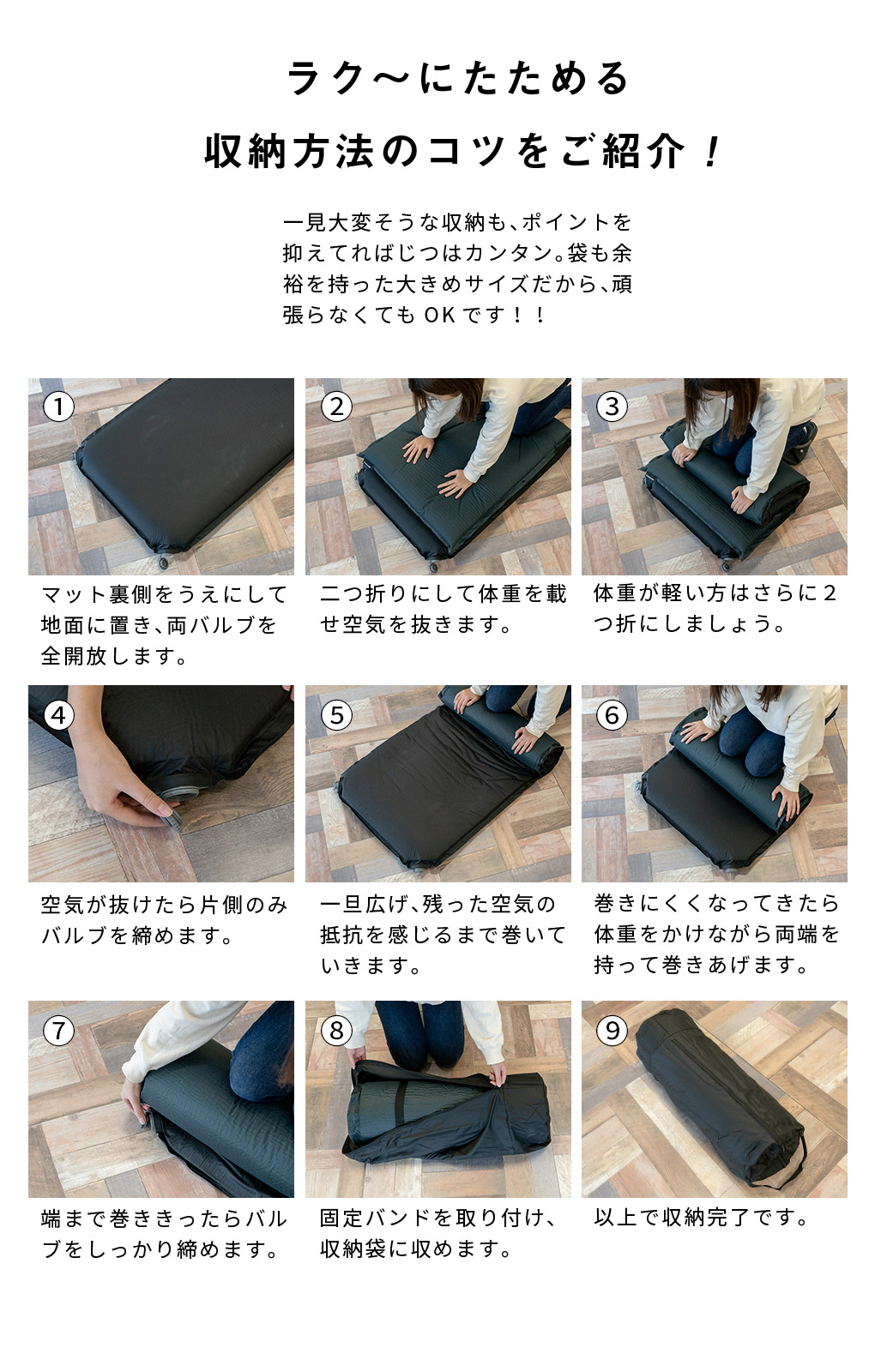 ラク～にたためる
収納方法のコツをご紹介！

一見大変そうな収納も、ポイントを抑えてればじつはカンタン。袋も余裕を持った大きめサイズだから、頑張らなくてもOKです！！

①
マット裏側をうえにして地面に置き、両バルブを全開放します。

②
二つ折りにして体重を載せ空気を抜きます。

③
体重が軽い方はさらに2つ折にしましょう。

④
空気が抜けたら片側のみバルブを締めます。

⑤
一旦広げ、残った空気の抵抗を感じるまで巻いていきます。

⑥
巻きにくくなってきたら体重をかけながら両端を持って巻きあげます。

⑦
端まで巻ききったらバルブをしっかり締めます。

⑧
固定バンドを取り付け、収納袋に収めます。

⑨
以上で収納完了です。